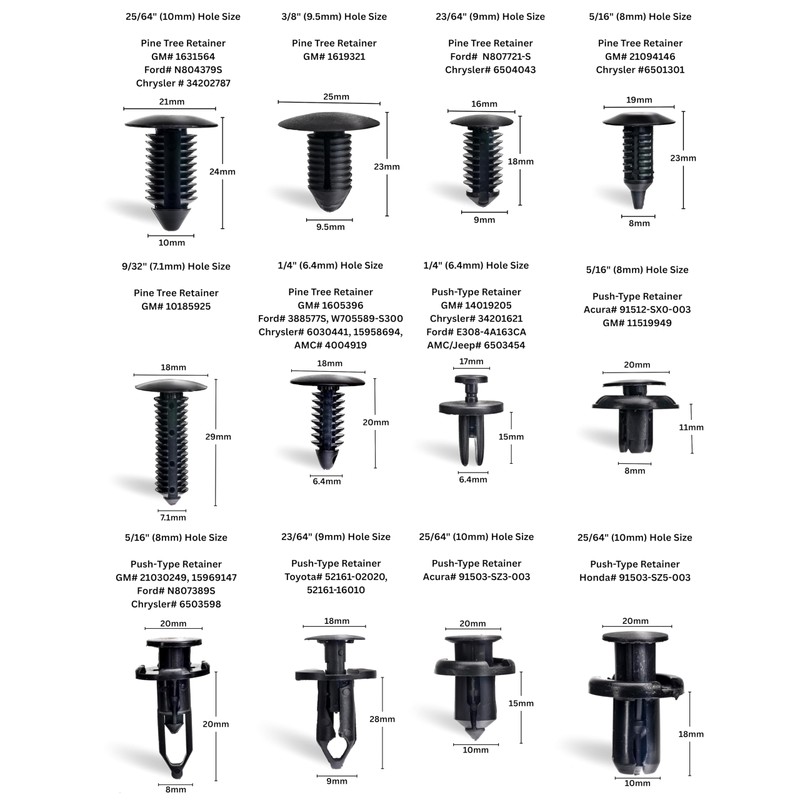 25/64" (10mm) Hole Size

Pine Tree Retainer
GM# 1631564
Ford# N804379S
Chrysler # 34202787

21mm
24mm
10mm

3/8" (9.5mm) Hole Size

Pine Tree Retainer
GM# 1619321

25mm
23mm
9.5mm

23/64" (9mm) Hole Size

Pine Tree Retainer
Ford# N807721-S
Chrysler# 6504043

16mm
18mm
9mm

5/16" (8mm) Hole Size

Pine Tree Retainer
GM# 21094146
Chrysler #6501301

19mm
23mm
8mm

9/32" (7.1mm) Hole Size

Pine Tree Retainer
GM# 10185925

18mm
29mm
7.1mm

1/4" (6.4mm) Hole Size

Pine Tree Retainer
GM# 1605396
Ford# 388577S, W705589-S300
Chrysler# 6030441, 15958694,
AMC# 4004919

18mm
20mm
6.4mm

1/4" (6.4mm) Hole Size

Push-Type Retainer
GM# 14019205
Chrysler# 34201621
Ford# E308-4A163CA
AMC/Jeep# 6503454

17mm
15mm
6.4mm

5/16" (8mm) Hole Size

Push-Type Retainer
Acura# 91512-SX0-003
GM# 11519949

20mm
11mm
8mm

5/16" (8mm) Hole Size

Push-Type Retainer
GM# 21030249, 15969147
Ford# N807389S
Chrysler# 6503598

20mm
20mm
8mm

23/64" (9mm) Hole Size

Push-Type Retainer
Toyota# 52161-02020,
52161-16010

18mm
28mm
9mm

25/64" (10mm) Hole Size

Push-Type Retainer
Acura# 91503-SZ3-003

20mm
15mm
10mm

25/64" (10mm) Hole Size

Push-Type Retainer
Honda# 91503-SZ5-003

20mm
18mm
10mm