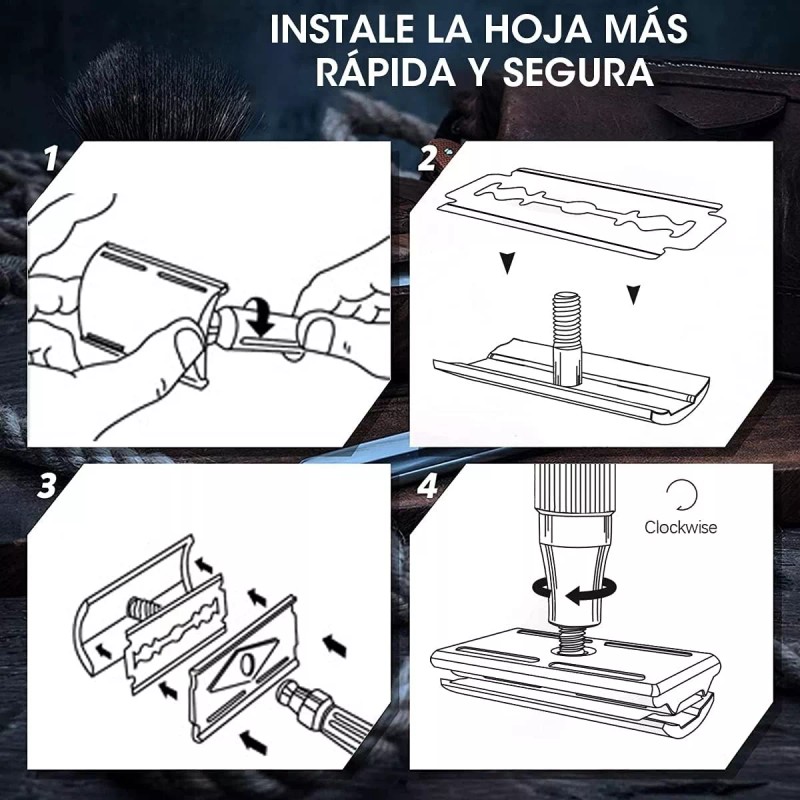 INSTALE LA HOJA MÁS RÁPIDA Y SEGURA

1

2

3

4

Clockwise