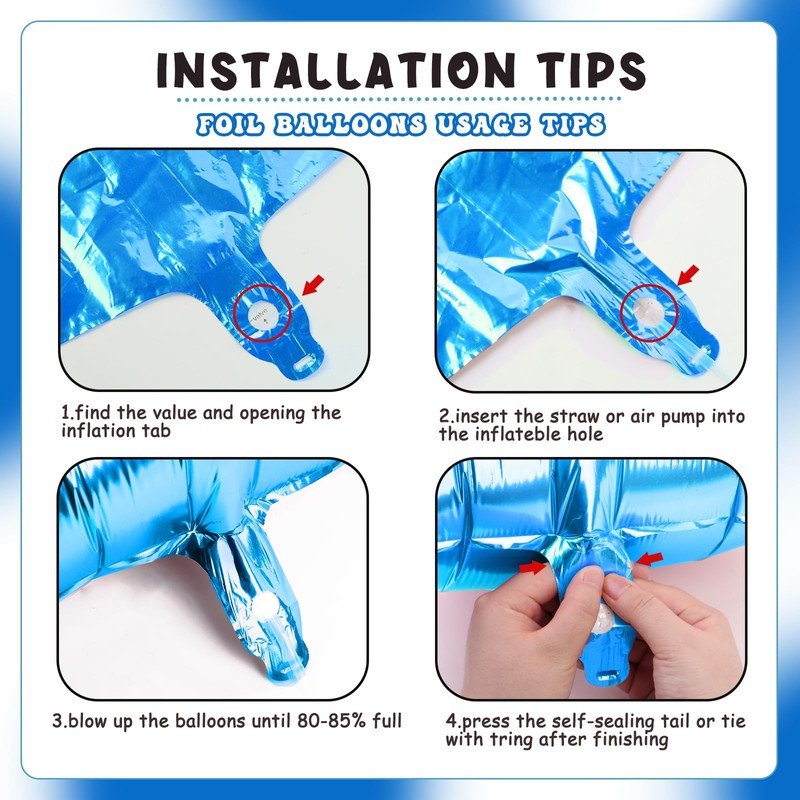 INSTALLATION TIPS

FOIL BALLOONS USAGE TIPS

valve

1.find the value and opening the inflation tab

2.insert the straw or air pump into the inflateble hole

3.blow up the balloons until 80-85% full

4.press the self-sealing tail or tie with tring after finishing