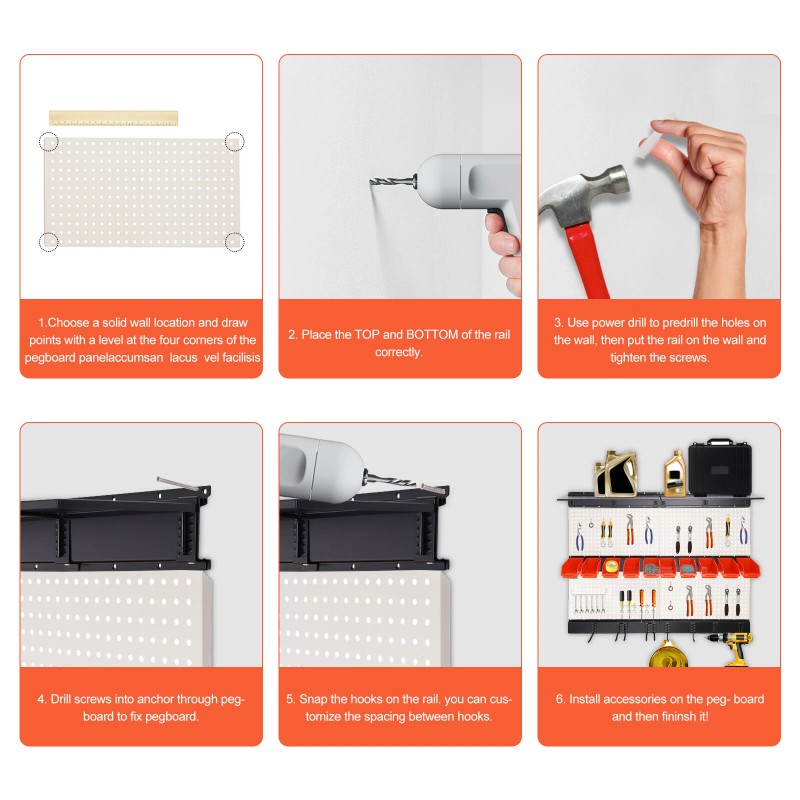 1.Choose a solid wall location and draw points with a level at the four corners of the pegboard panelaccumsan lacus vel facilisis

2. Place the TOP and BOTTOM of the rail correctly.

3. Use power drill to predrill the holes on the wall, then put the rail on the wall and tighten the screws.

4. Drill screws into anchor through pegboard to fix pegboard.

5. Snap the hooks on the rail. you can customize the spacing between hooks.

6. Install accessories on the peg- board and then fininsh it!