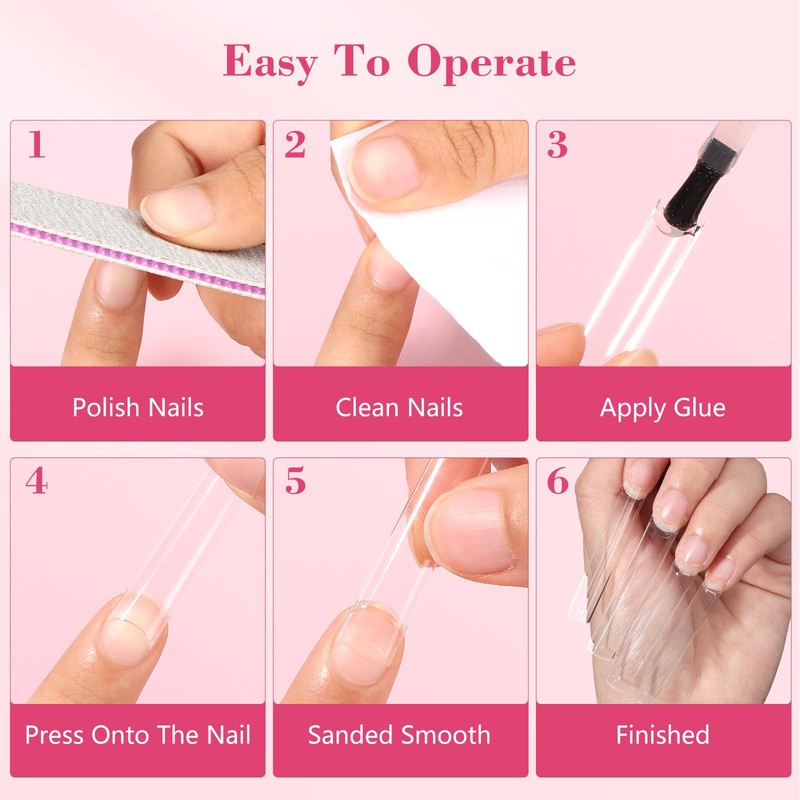 Easy To Operate

1

Polish Nails

2

Clean Nails

3

Apply Glue

4

Press Onto The Nail

5

Sanded Smooth

6

Finished