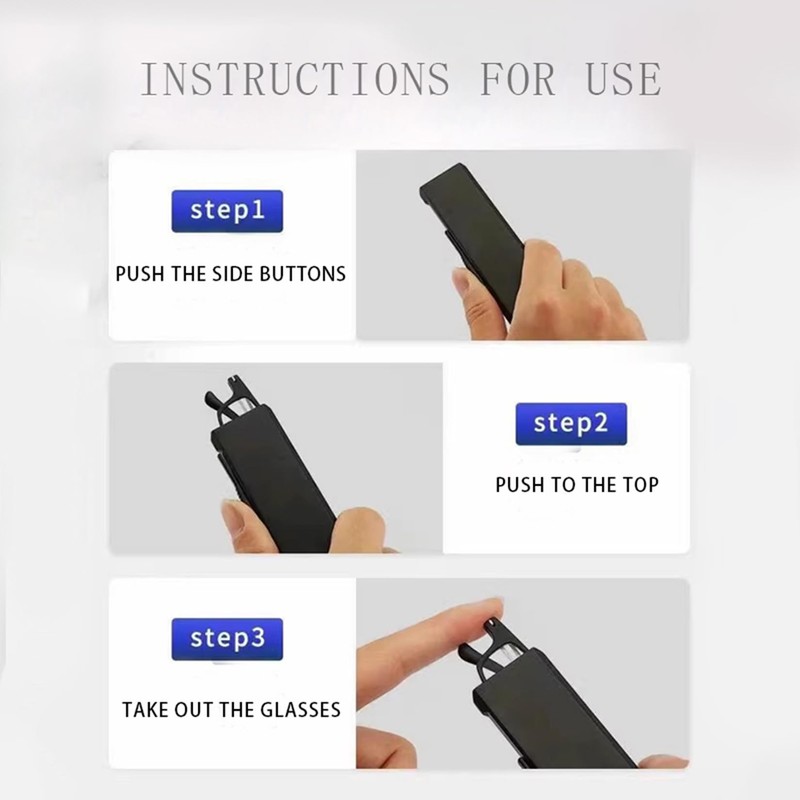 INSTRUCTIONS FOR USE

step1

PUSH THE SIDE BUTTONS

step2

PUSH TO THE TOP

step3

TAKE OUT THE GLASSES