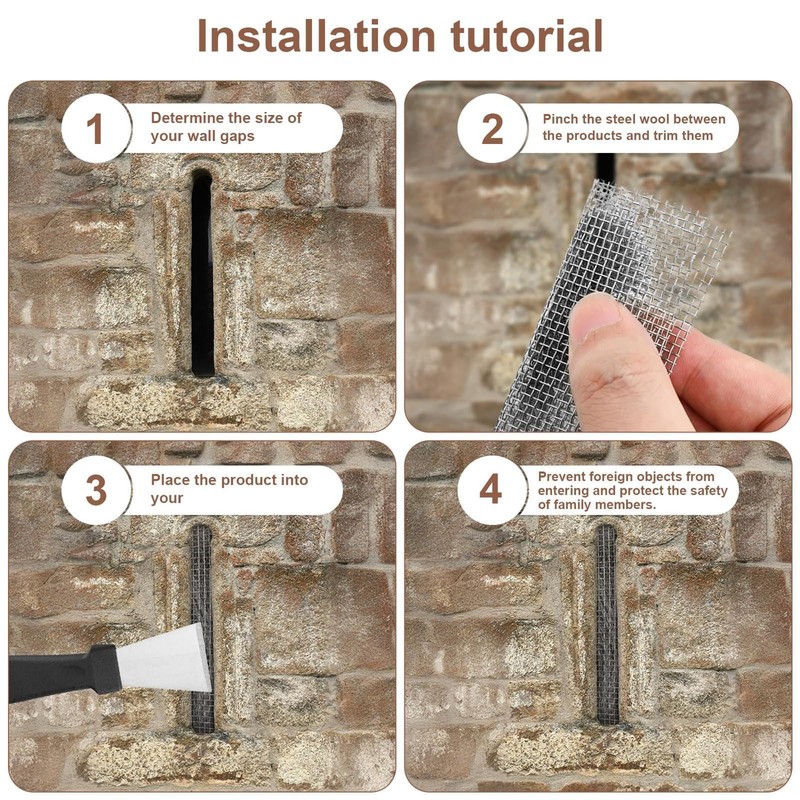 Installation tutorial

1
Determine the size of your wall gaps

2
Pinch the steel wool between the products and trim them

3
Place the product into your

4
Prevent foreign objects from entering and protect the safety of family members.