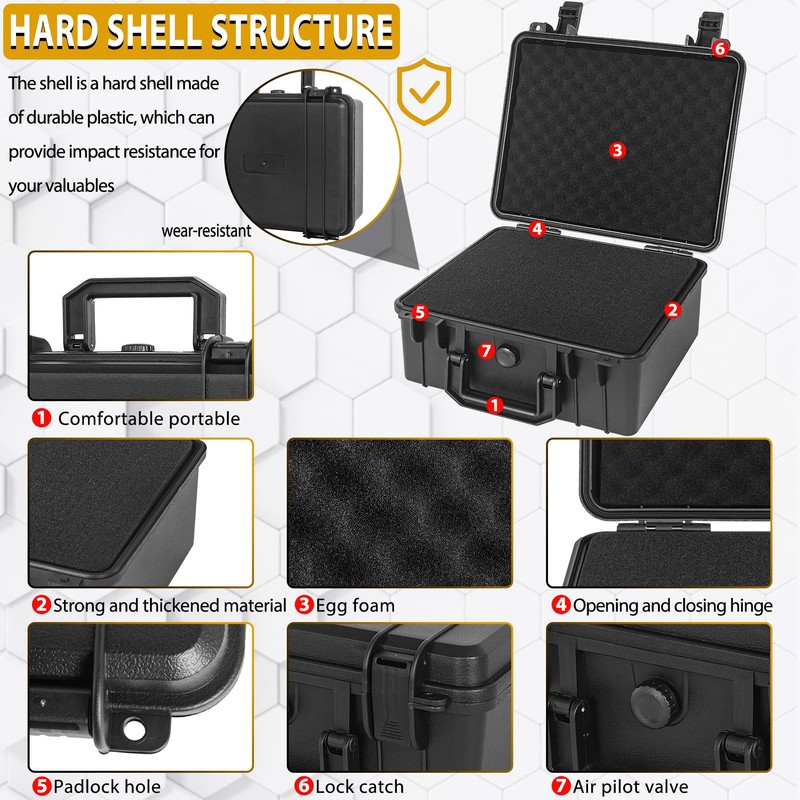 HARD SHELL STRUCTURE

The shell is a hard shell made of durable plastic, which can provide impact resistance for your valuables

wear-resistant

6
3
4
5
2
7
1

1 Comfortable portable

2 Strong and thickened material

3 Egg foam

4 Opening and closing hinge

5 Padlock hole

6 Lock catch

7 Air pilot valve