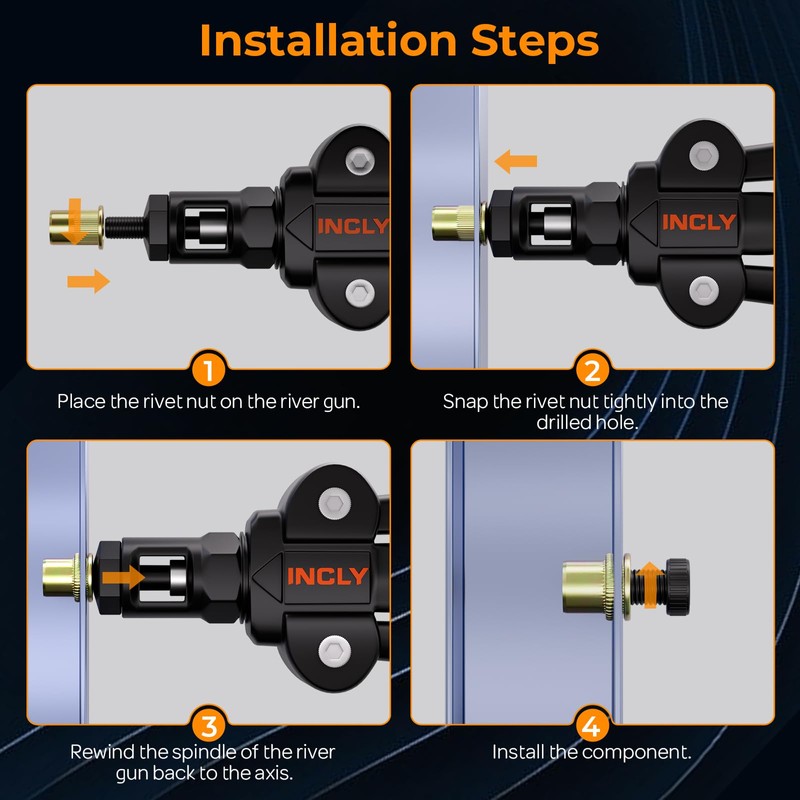 Installation Steps

INCLY

1

Place the rivet nut on the river gun.

INCLY

2

Snap the rivet nut tightly into the drilled hole.

INCLY

3

Rewind the spindle of the river gun back to the axis.

4

Install the component.