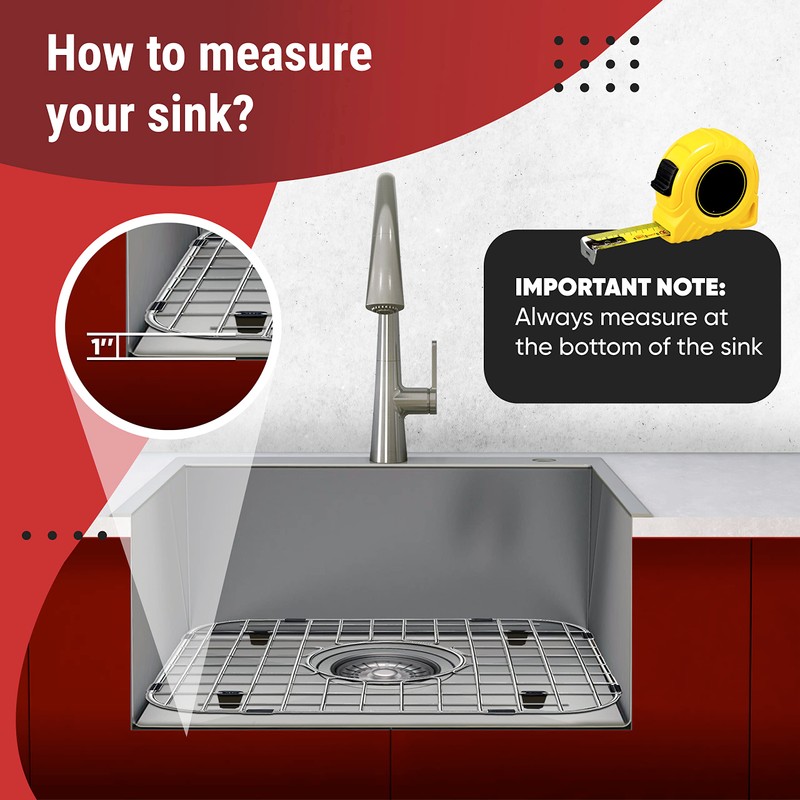 How to measure your sink?

1"

IMPORTANT NOTE:
Always measure at the bottom of the sink