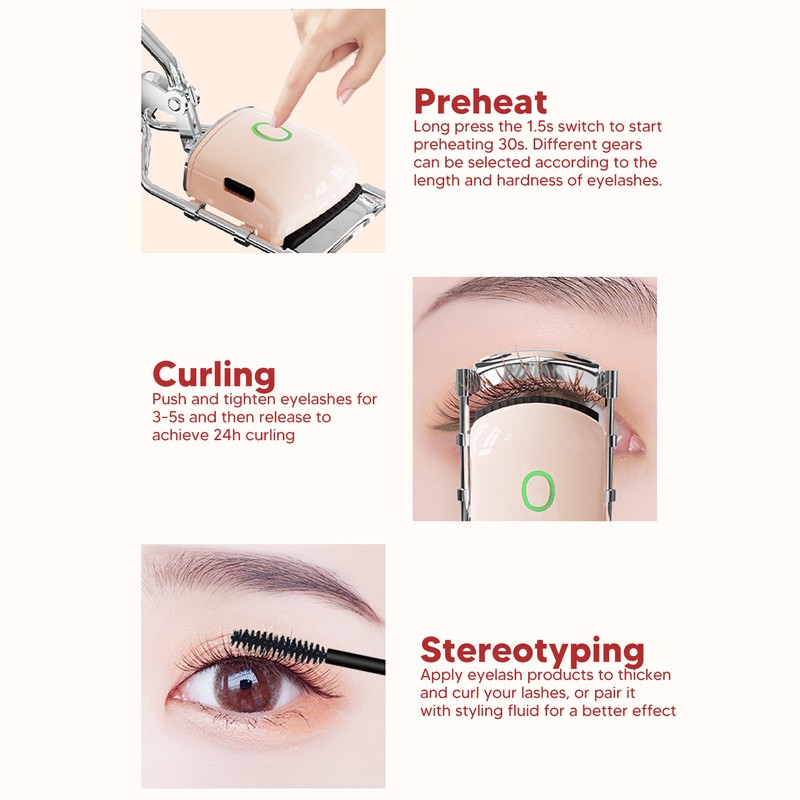 Preheat
Long press the 1.5s switch to start preheating 30s. Different gears can be selected according to the length and hardness of eyelashes.

Curling
Push and tighten eyelashes for 3-5s and then release to achieve 24h curling

Stereotyping
Apply eyelash products to thicken and curl your lashes, or pair it with styling fluid for a better effect