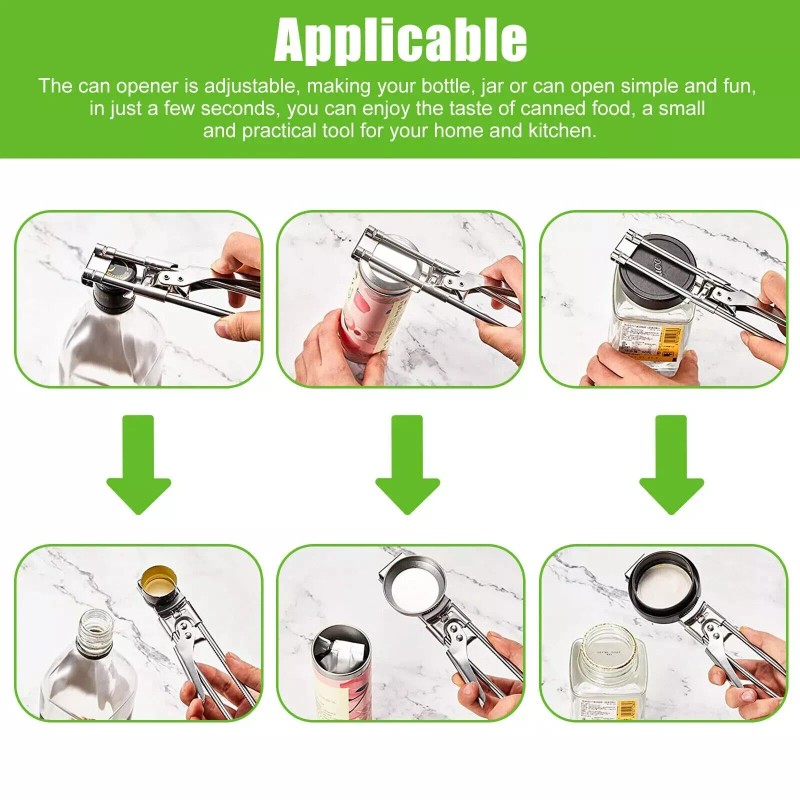 Applicable

The can opener is adjustable, making your bottle, jar or can open simple and fun, in just a few seconds, you can enjoy the taste of canned food, a small and practical tool for your home and kitchen.