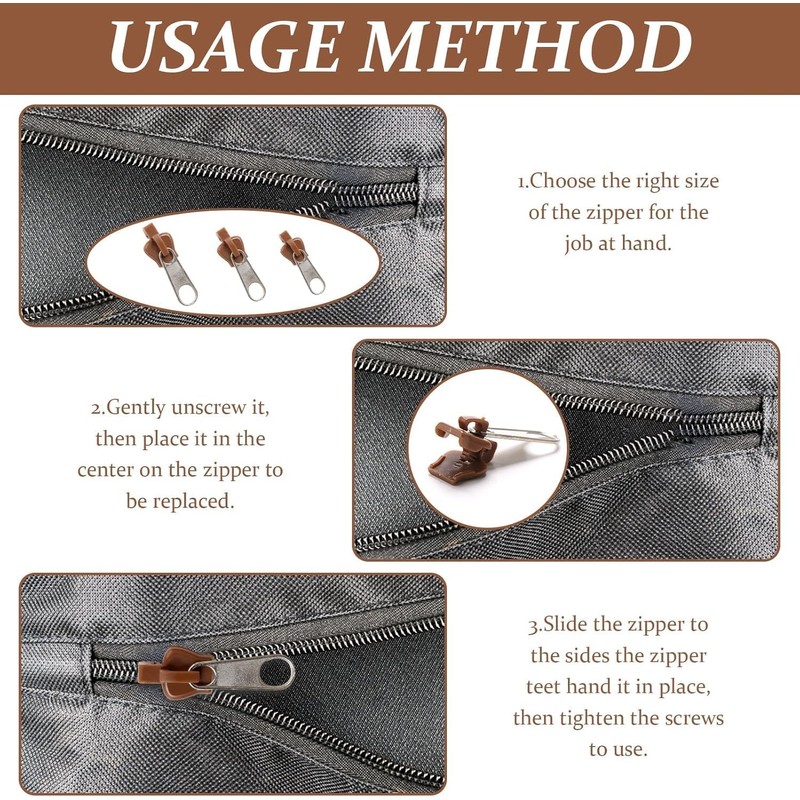 USAGE METHOD

1.Choose the right size of the zipper for the job at hand.

2.Gently unscrew it, then place it in the center on the zipper to be replaced.

3.Slide the zipper to the sides the zipper teet hand it in place, then tighten the screws to use.