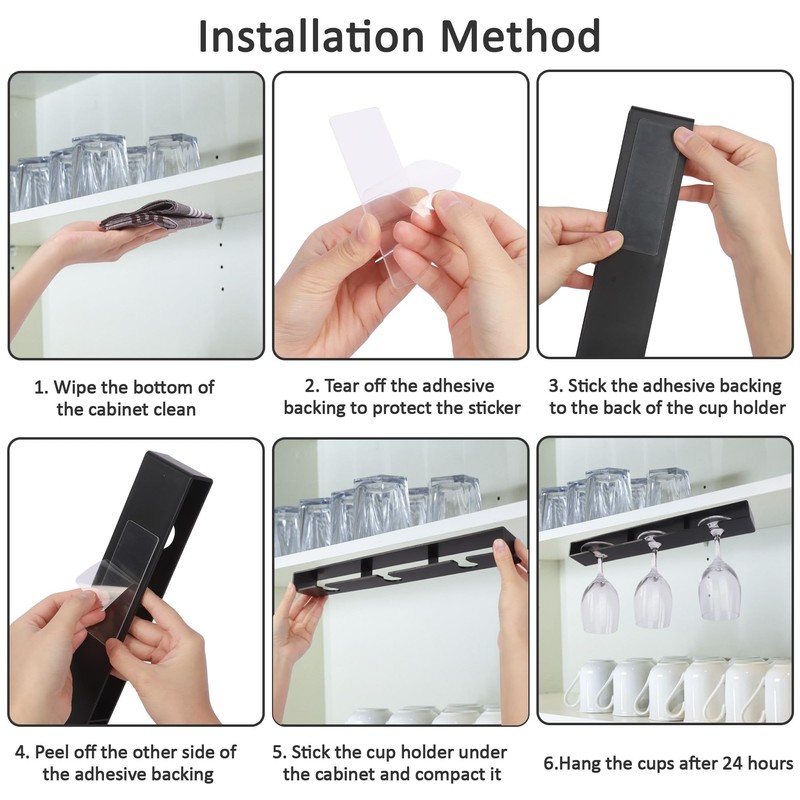 Installation Method

1. Wipe the bottom of the cabinet clean

2. Tear off the adhesive backing to protect the sticker

3. Stick the adhesive backing to the back of the cup holder

4. Peel off the other side of the adhesive backing

5. Stick the cup holder under the cabinet and compact it

6.Hang the cups after 24 hours