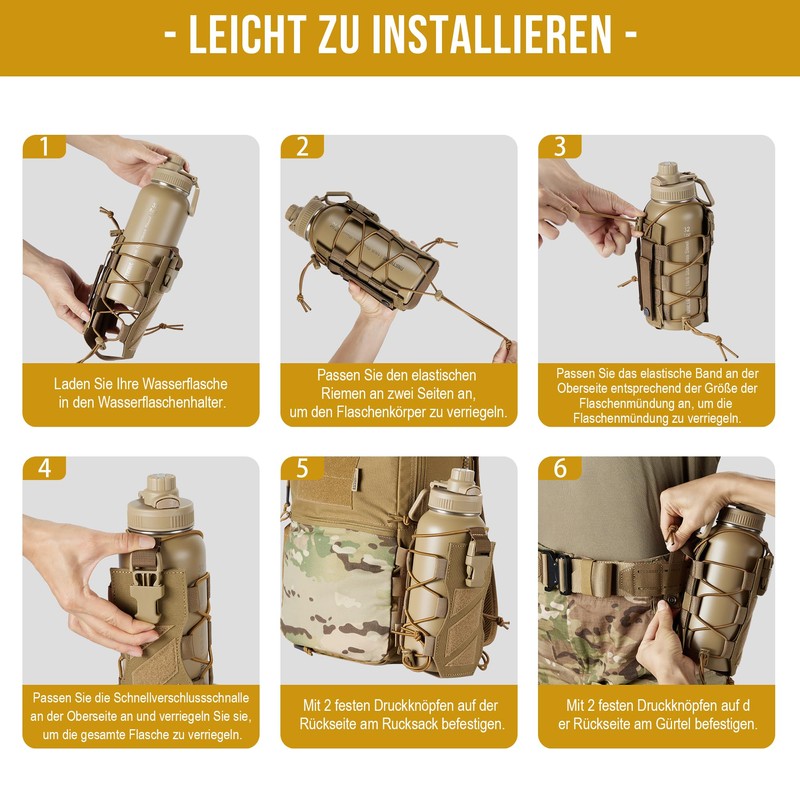 - LEICHT ZU INSTALLIEREN -

1

Laden Sie Ihre Wasserflasche in den Wasserflaschenhalter.

2

Passen Sie den elastischen Riemen an zwei Seiten an, um den Flaschenkörper zu verriegeln.

3

Passen Sie das elastische Band an der Oberseite entsprechend der Größe der Flaschenmündung an, um die Flaschenmündung zu verriegeln.

4

Passen Sie die Schnellverschlussschnalle an der Oberseite an und verriegeln Sie sie, um die gesamte Flasche zu verriegeln.

5

Mit 2 festen Druckknöpfen auf der Rückseite am Rucksack befestigen.

6

Mit 2 festen Druckknöpfen auf d er Rückseite am Gürtel befestigen.