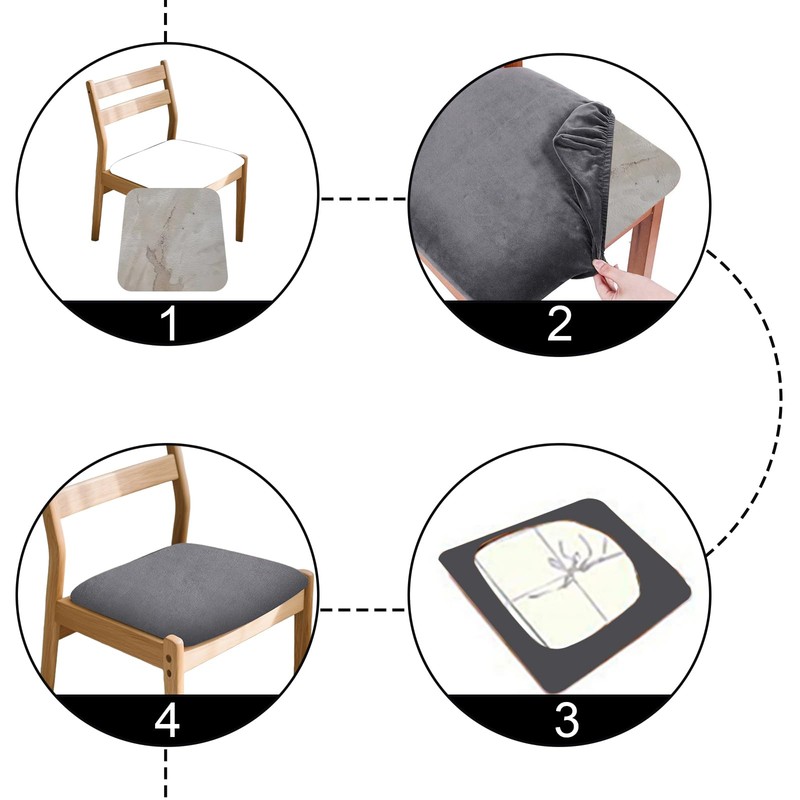 1

2

4

3