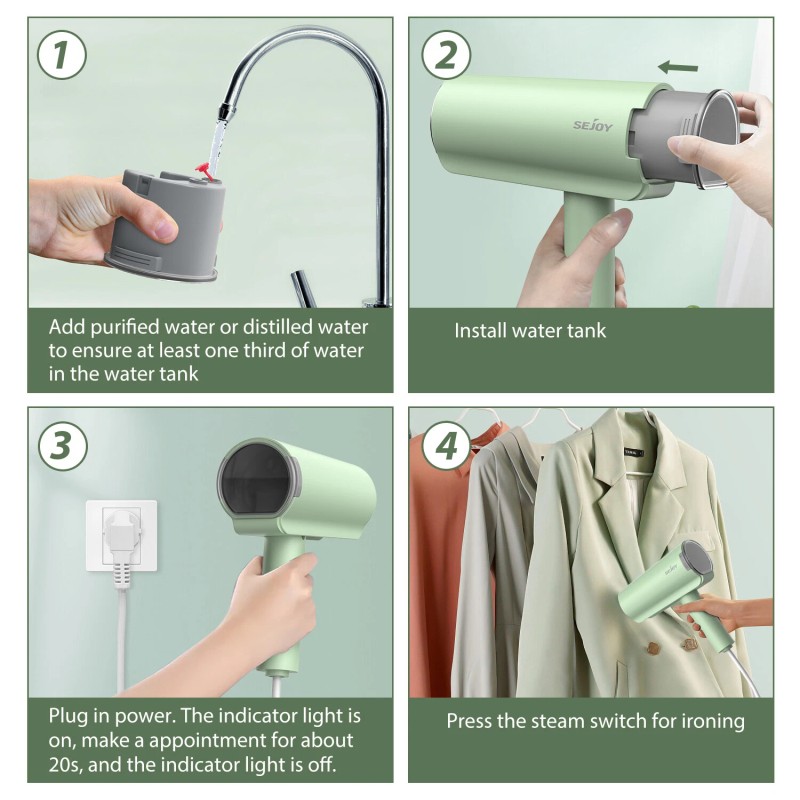 1

Add purified water or distilled water to ensure at least one third of water in the water tank

2

SEJOY

Install water tank

3

Plug in power. The indicator light is on, make a appointment for about 20s, and the indicator light is off.

4

SEJOY

Press the steam switch for ironing