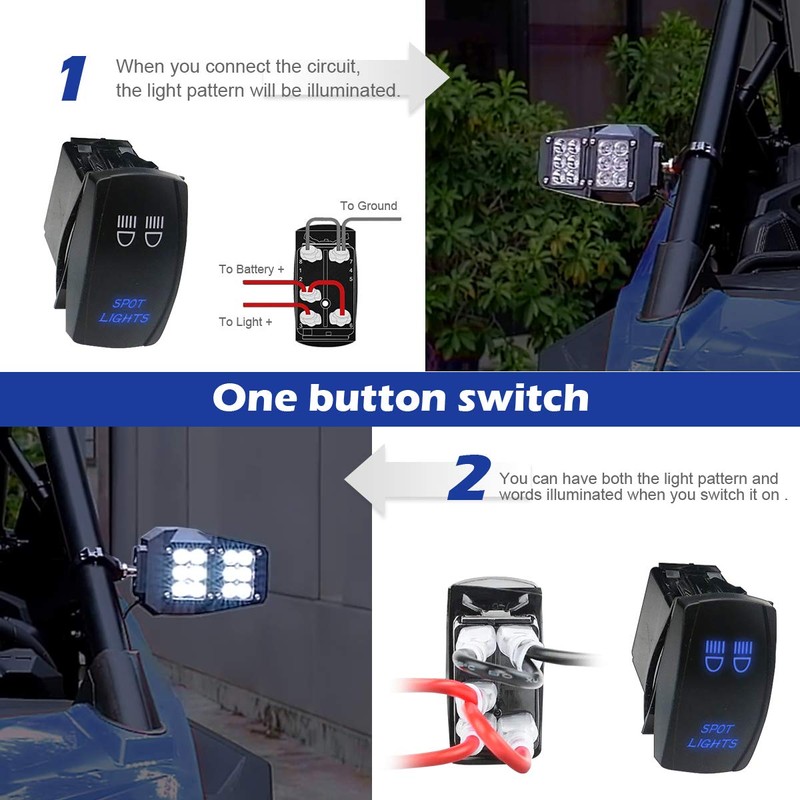 1 When you connect the circuit, the light pattern will be illuminated.

SPOT LIGHTS

To Ground

To Battery +

To Light +

One button switch

2 You can have both the light pattern and words illuminated when you switch it on .

SPOT LIGHTS