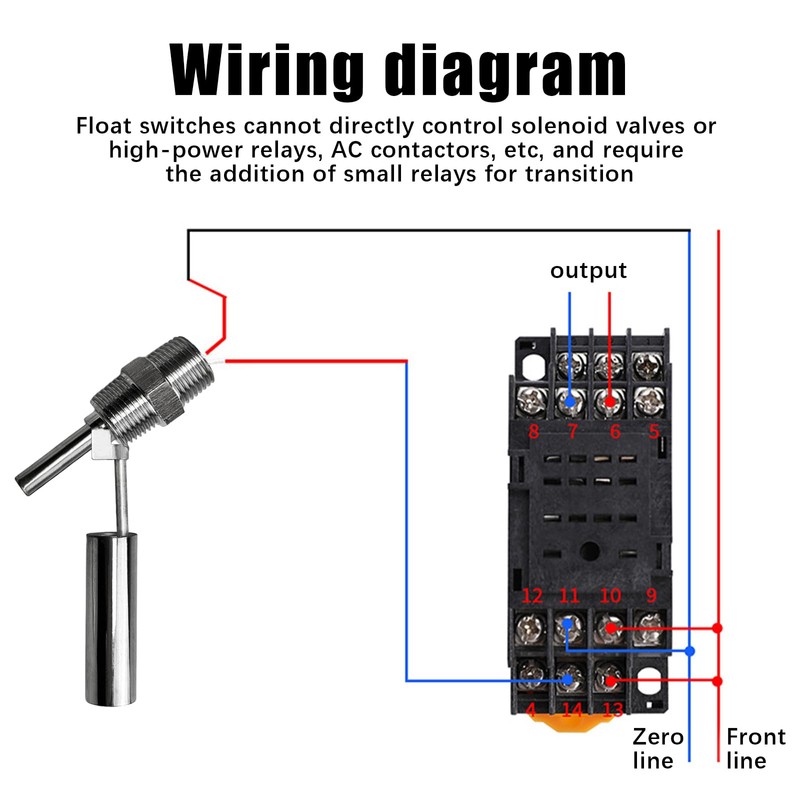 Wiring diagram

Float switches cannot directly control solenoid valves or high-power relays, AC contactors, etc, and require the addition of small relays for transition

output

8 7 6 5

12 11 10 9

4 14 13

Zero line

Front line