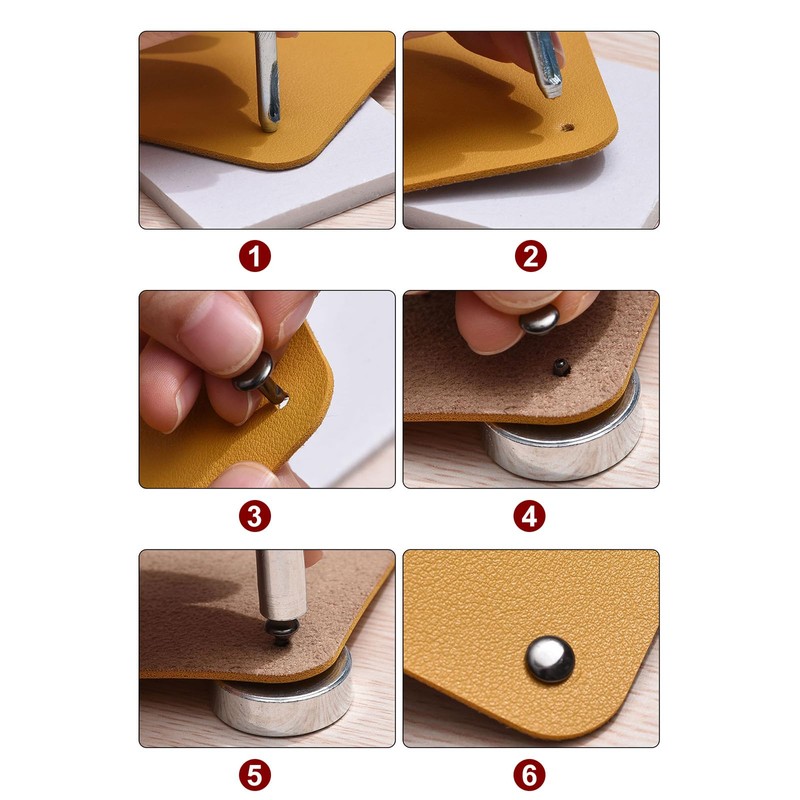 1
2
3
4
5
6