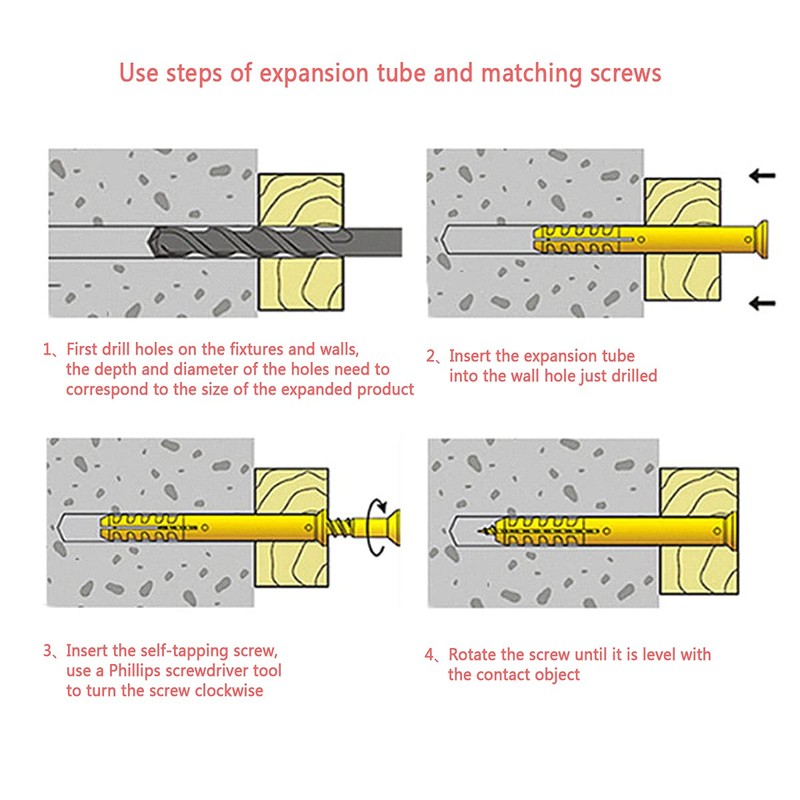 Use steps of expansion tube and matching screws

1、First drill holes on the fixtures and walls, the depth and diameter of the holes need to correspond to the size of the expanded product

2、Insert the expansion tube into the wall hole just drilled

3、Insert the self-tapping screw, use a Phillips screwdriver tool to turn the screw clockwise

4、Rotate the screw until it is level with the contact object