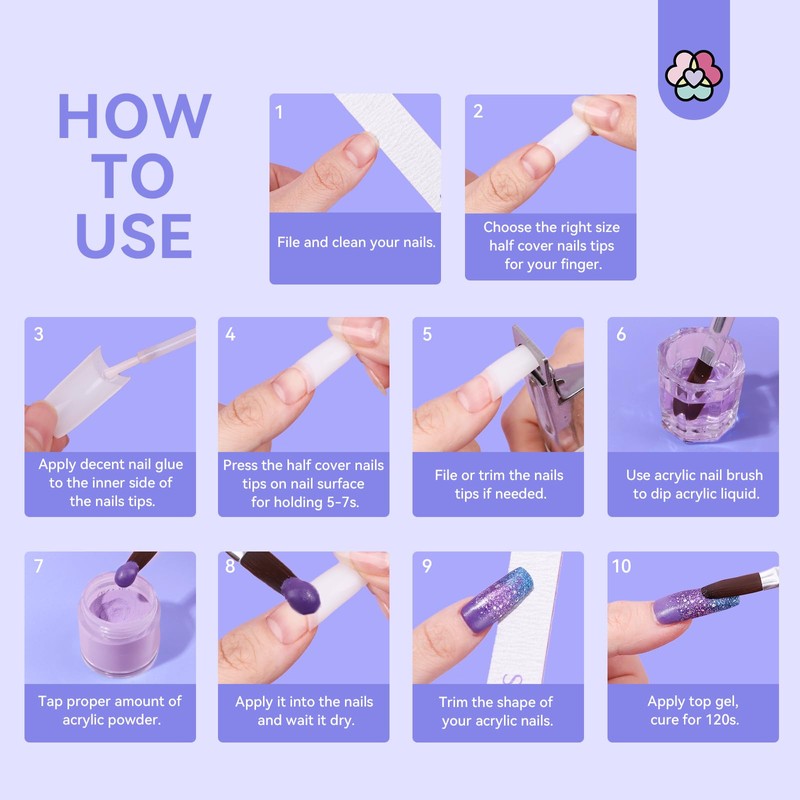 HOW TO USE

1
File and clean your nails.

2
Choose the right size half cover nails tips for your finger.

3
Apply decent nail glue to the inner side of the nails tips.

4
Press the half cover nails tips on nail surface for holding 5-7s.

5
File or trim the nails tips if needed.

6
Use acrylic nail brush to dip acrylic liquid.

7
Tap proper amount of acrylic powder.

8
Apply it into the nails and wait it dry.

9
Trim the shape of your acrylic nails.

10
Apply top gel, cure for 120s.