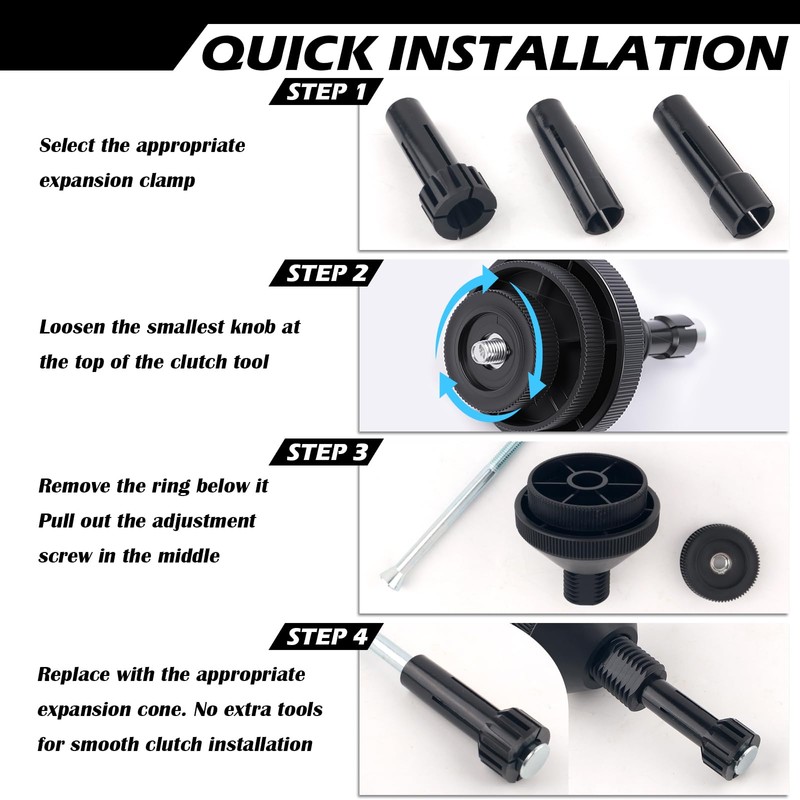 QUICK INSTALLATION

STEP 1

Select the appropriate expansion clamp

STEP 2

Loosen the smallest knob at the top of the clutch tool

STEP 3

Remove the ring below it
Pull out the adjustment screw in the middle

STEP 4

Replace with the appropriate expansion cone. No extra tools for smooth clutch installation