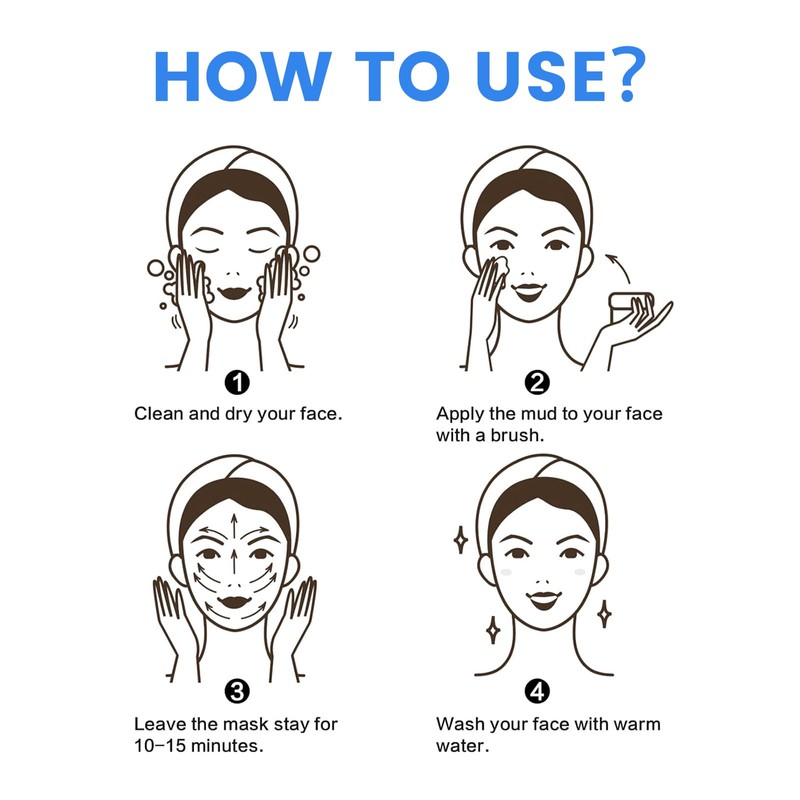 HOW TO USE?

1
Clean and dry your face.

2
Apply the mud to your face with a brush.

3
Leave the mask stay for 10–15 minutes.

4
Wash your face with warm water.