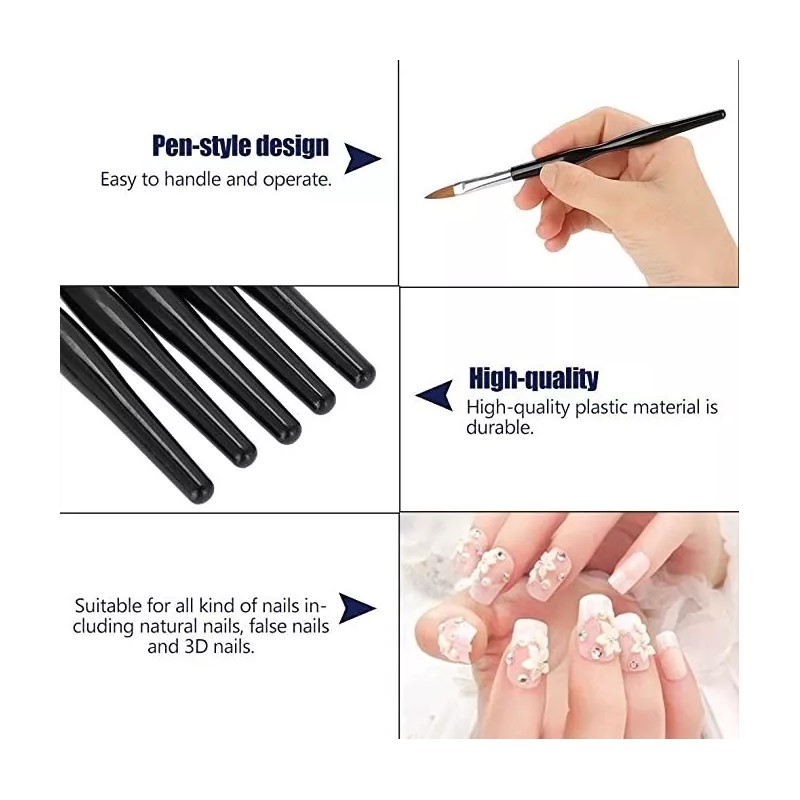 Pen-style design
Easy to handle and operate.

High-quality
High-quality plastic material is durable.

Suitable for all kind of nails including natural nails, false nails and 3D nails.