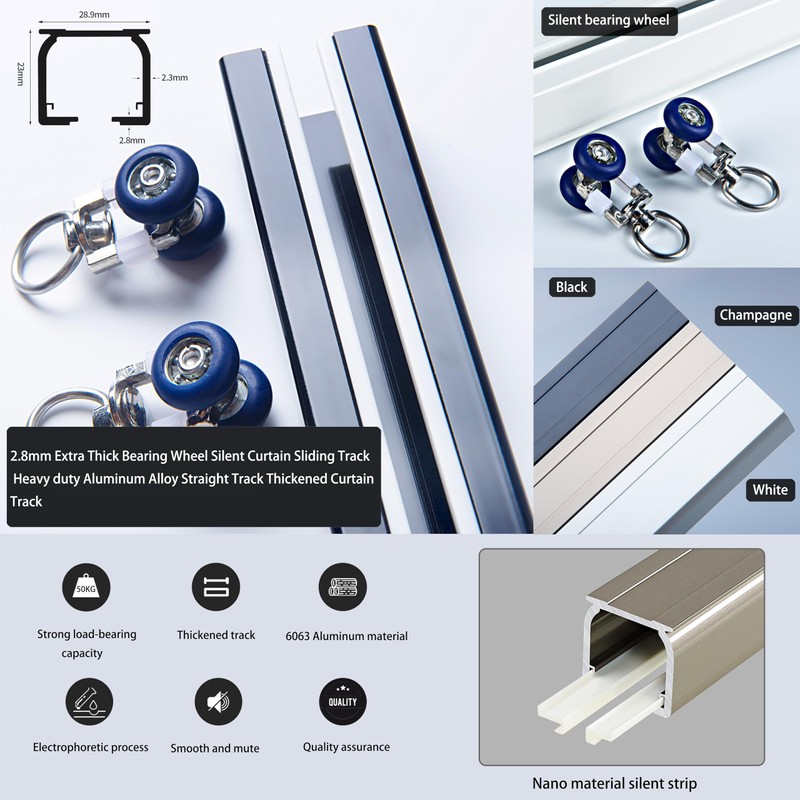 28.9mm
23mm
2.3mm
2.8mm

Silent bearing wheel

Black
Champagne
White

2.8mm Extra Thick Bearing Wheel Silent Curtain Sliding Track Heavy duty Aluminum Alloy Straight Track Thickened Curtain Track

50KG
Strong load-bearing capacity

Thickened track

6063 Aluminum material

Electrophoretic process

Smooth and mute

QUALITY
Quality assurance

Nano material silent strip