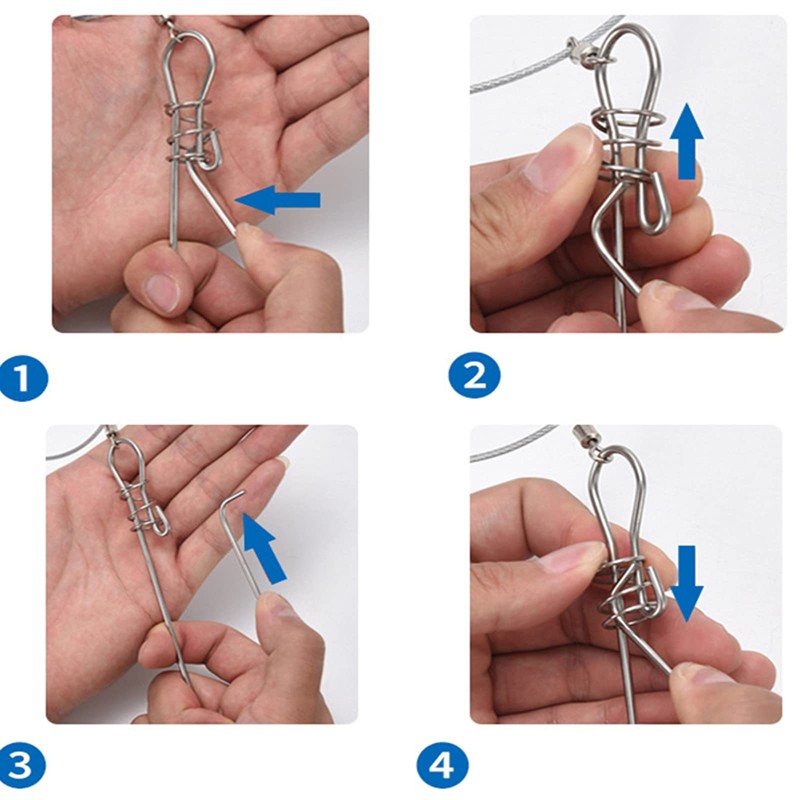 1

2

3

4