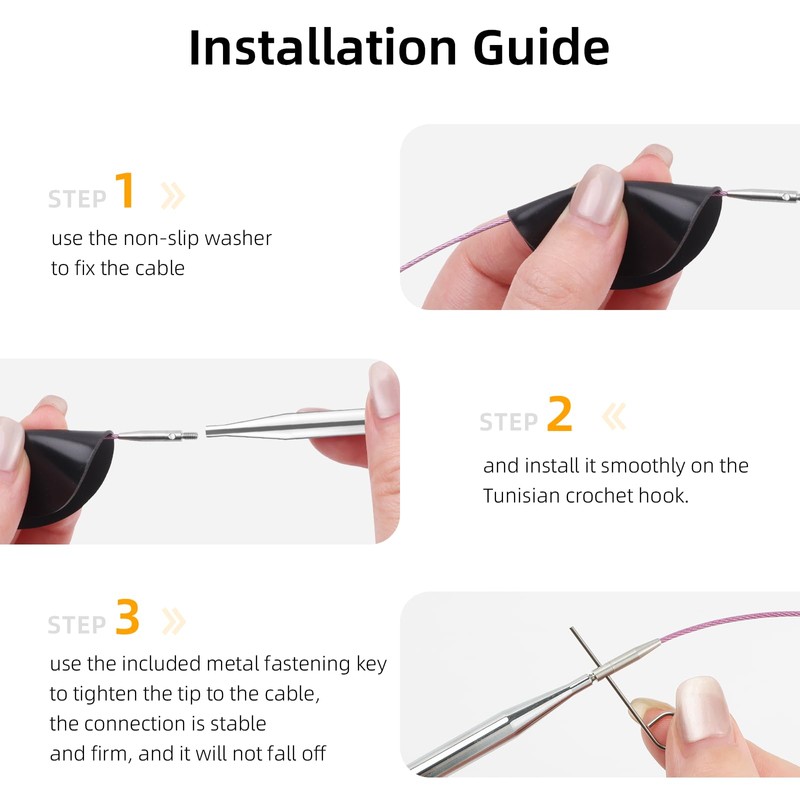 Installation Guide

STEP 1 »

use the non-slip washer to fix the cable

STEP 2 «

and install it smoothly on the Tunisian crochet hook.

STEP 3 »

use the included metal fastening key to tighten the tip to the cable, the connection is stable and firm, and it will not fall off