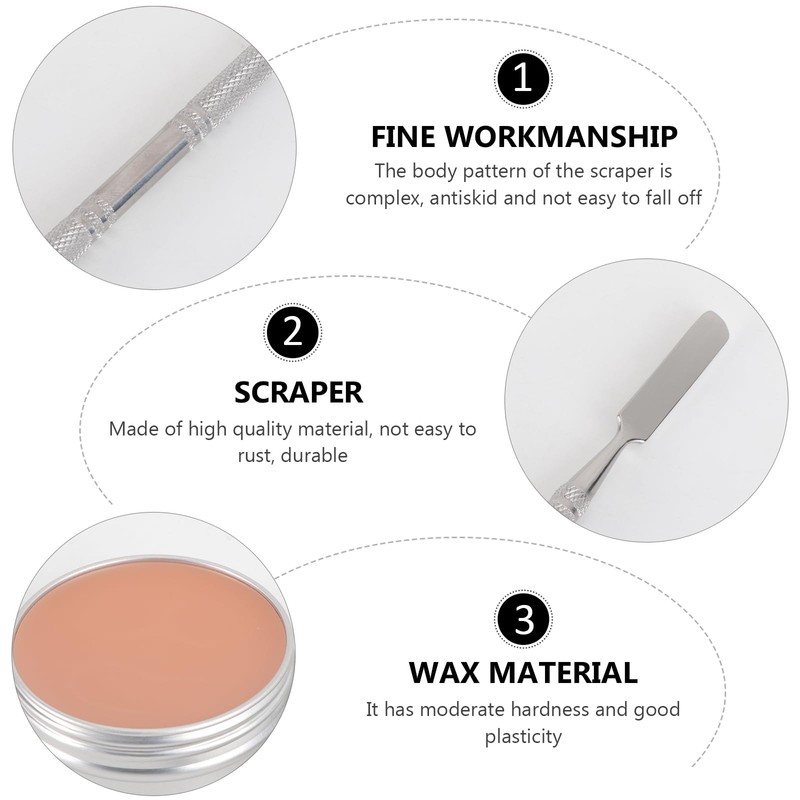 1

FINE WORKMANSHIP

The body pattern of the scraper is complex, antiskid and not easy to fall off

2

SCRAPER

Made of high quality material, not easy to rust, durable

3

WAX MATERIAL

It has moderate hardness and good plasticity