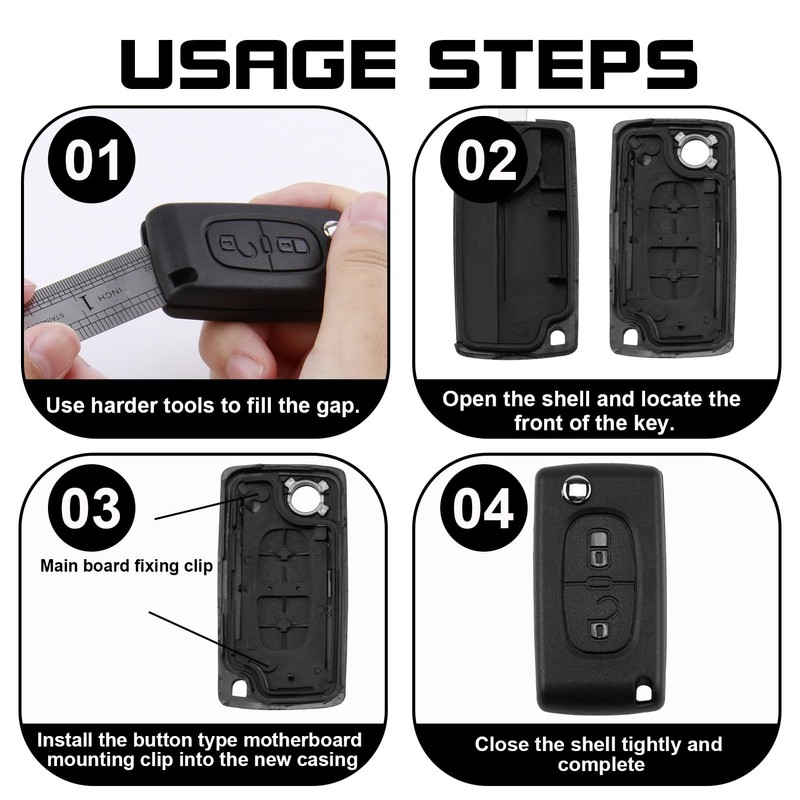 USAGE STEPS

01

INCH 1

Use harder tools to fill the gap.

02

Open the shell and locate the front of the key.

03

Main board fixing clip

Install the button type motherboard mounting clip into the new casing

04

Close the shell tightly and complete