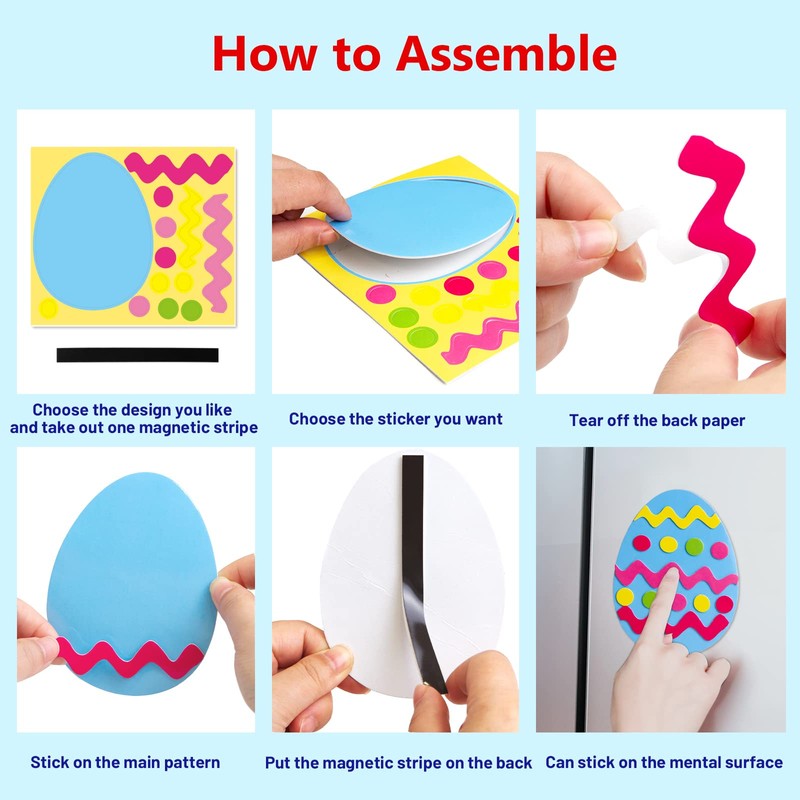 How to Assemble

Choose the design you like and take out one magnetic stripe

Choose the sticker you want

Tear off the back paper

Stick on the main pattern

Put the magnetic stripe on the back

Can stick on the mental surface