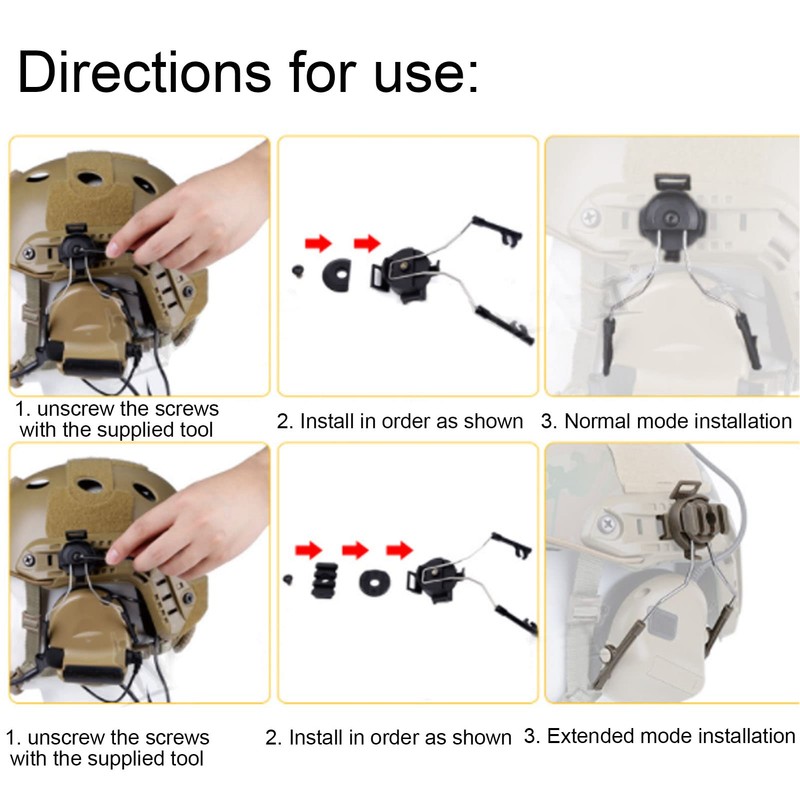 Directions for use:

1. unscrew the screws with the supplied tool

2. Install in order as shown

3. Normal mode installation

1. unscrew the screws with the supplied tool

2. Install in order as shown

3. Extended mode installation