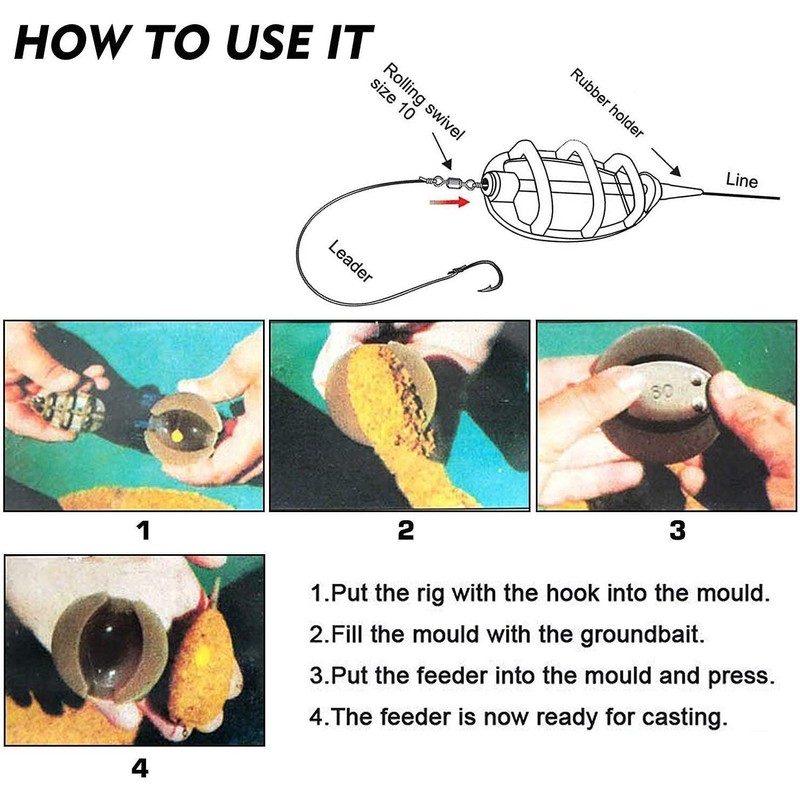 HOW TO USE IT

Rolling swivel size 10

Rubber holder

Line

Leader

60

1

2

3

4

1.Put the rig with the hook into the mould.

2.Fill the mould with the groundbait.

3.Put the feeder into the mould and press.

4.The feeder is now ready for casting.