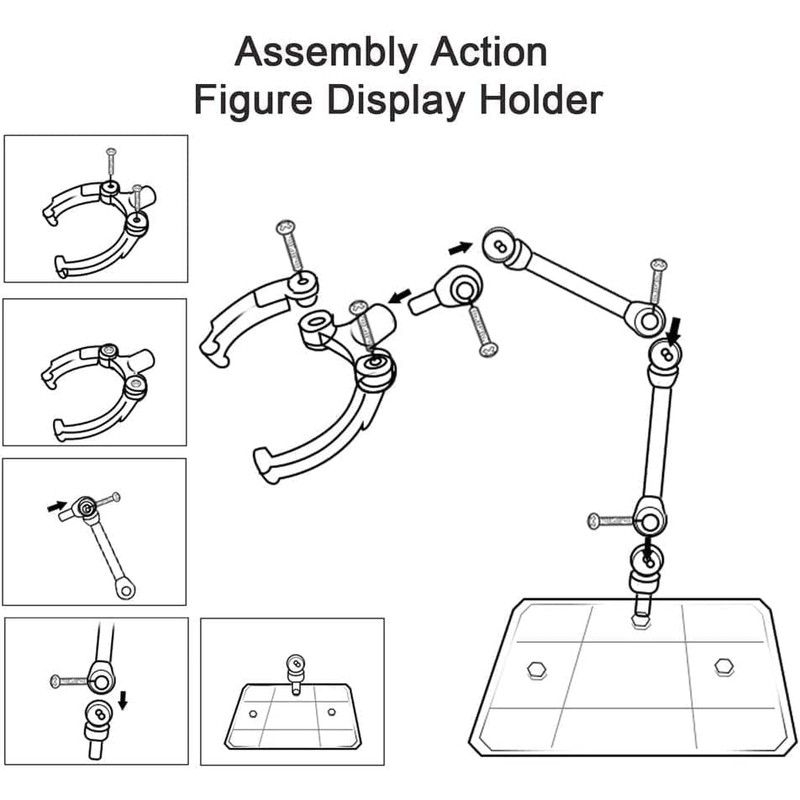 Assembly Action
Figure Display Holder