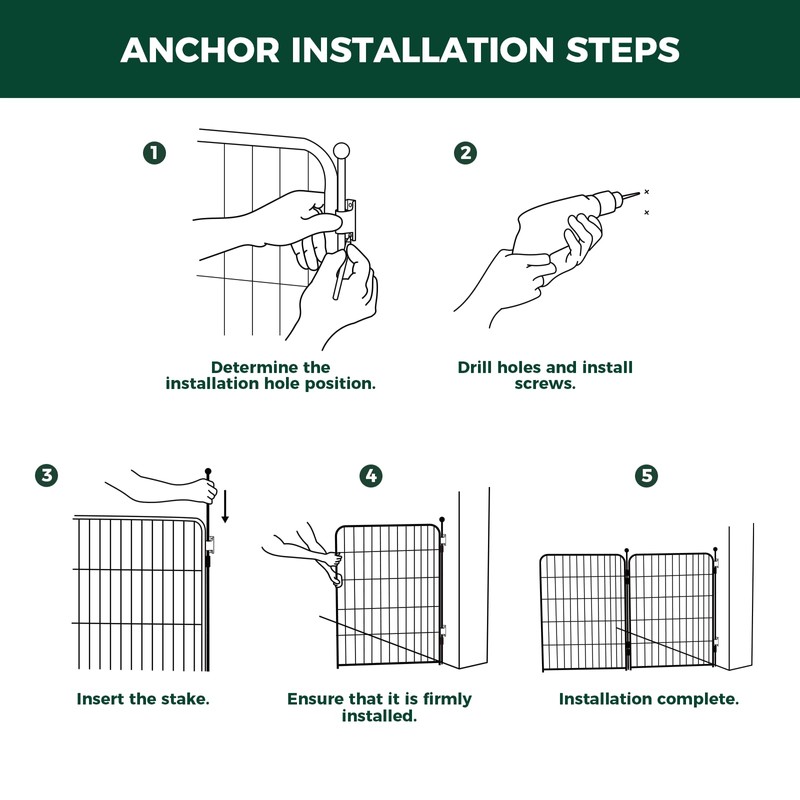 ANCHOR INSTALLATION STEPS

1

Determine the installation hole position.

2

Drill holes and install screws.

3

Insert the stake.

4

Ensure that it is firmly installed.

5

Installation complete.