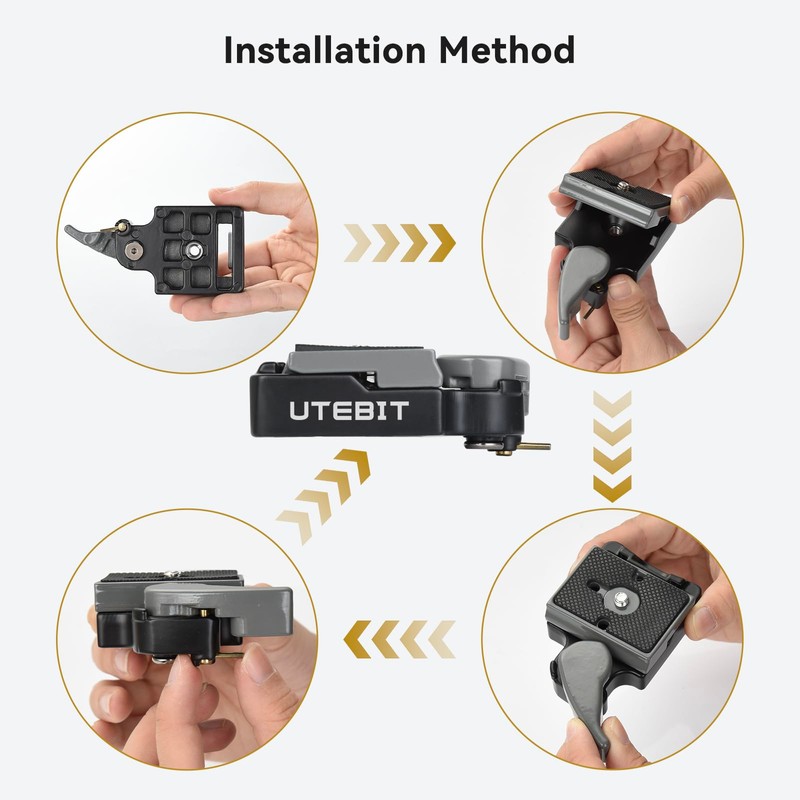 Installation Method

UTEBIT