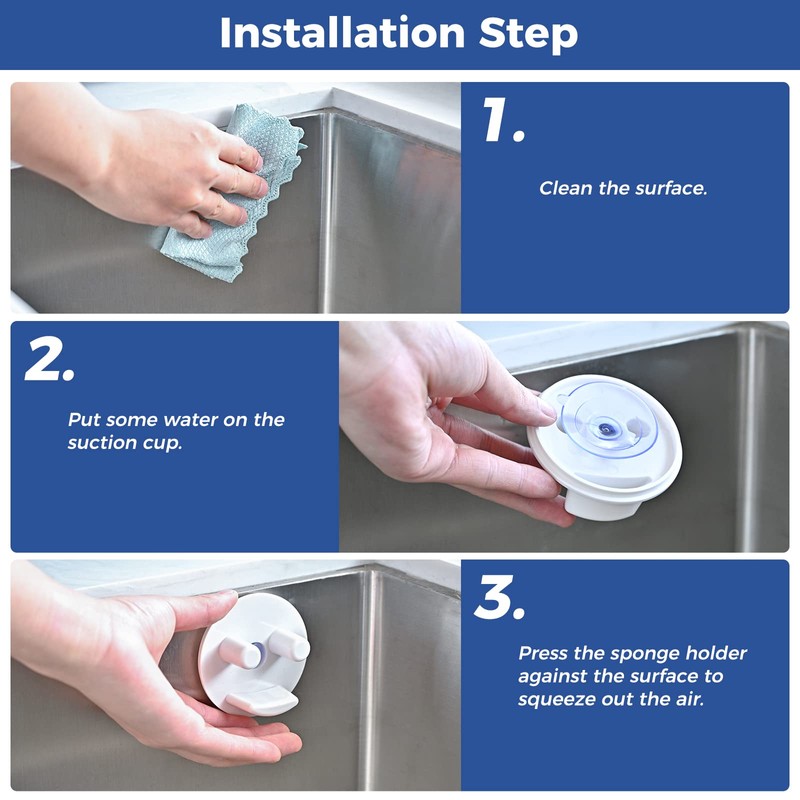 Installation Step

1.

Clean the surface.

2.

Put some water on the suction cup.

3.

Press the sponge holder against the surface to squeeze out the air.