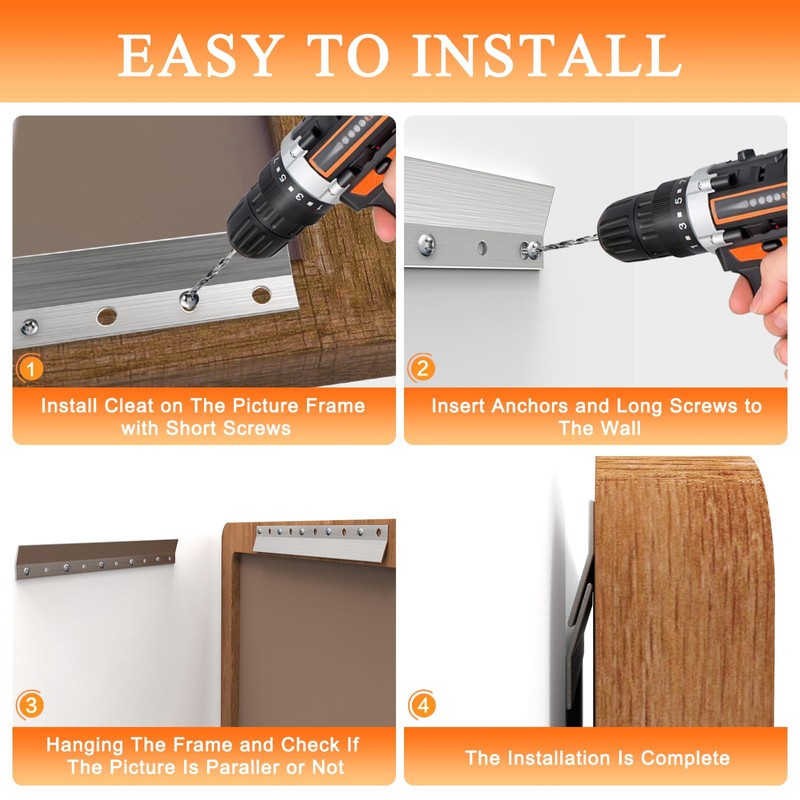 EASY TO INSTALL

1

Install Cleat on The Picture Frame with Short Screws

2

Insert Anchors and Long Screws to The Wall

3

Hanging The Frame and Check If The Picture Is Paraller or Not

4

The Installation Is Complete