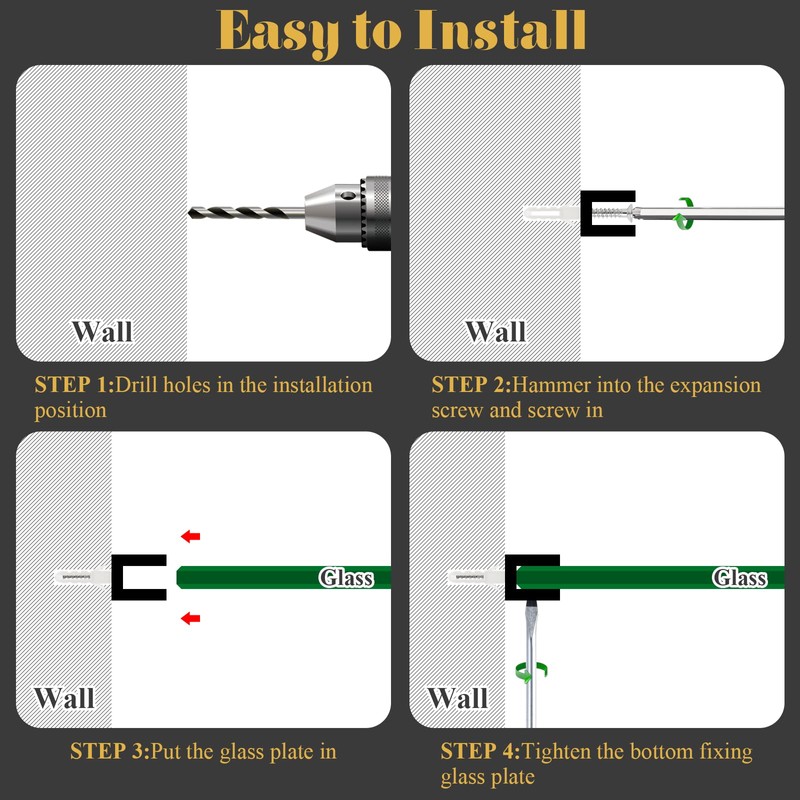 Easy to Install

Wall

STEP 1:Drill holes in the installation position

Wall

STEP 2:Hammer into the expansion screw and screw in

Glass

Wall

STEP 3:Put the glass plate in

Glass

Wall

STEP 4:Tighten the bottom fixing glass plate