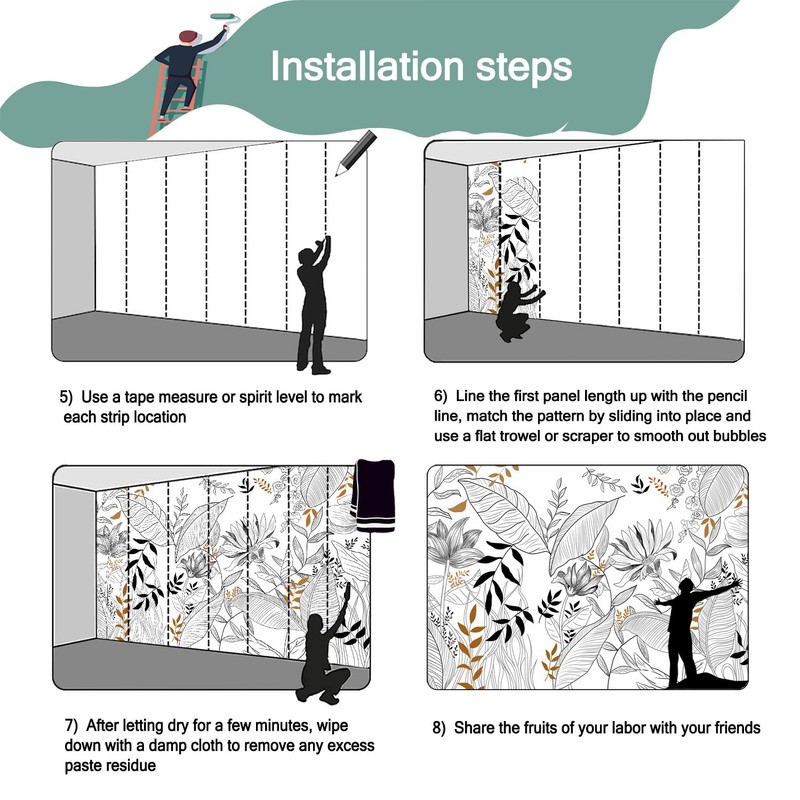 Installation steps

5) Use a tape measure or spirit level to mark each strip location

6) Line the first panel length up with the pencil line, match the pattern by sliding into place and use a flat trowel or scraper to smooth out bubbles

7) After letting dry for a few minutes, wipe down with a damp cloth to remove any excess paste residue

8) Share the fruits of your labor with your friends