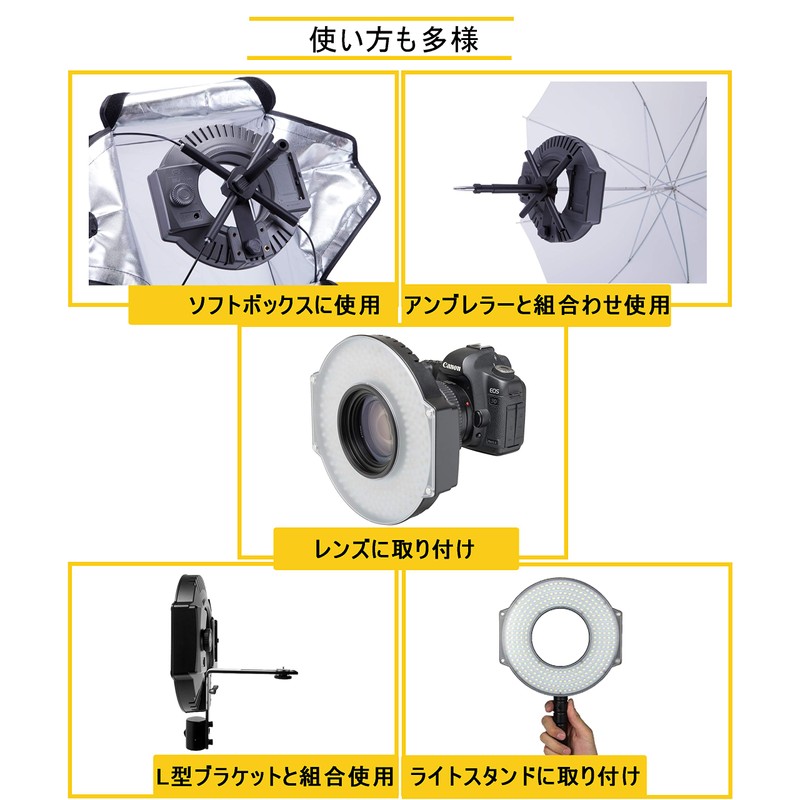 使い方も多様

ソフトボックスに使用

アンブレラーと組合わせ使用

Canon
EOS
5D

レンズに取り付け

L型ブラケットと組合使用

ライトスタンドに取り付け