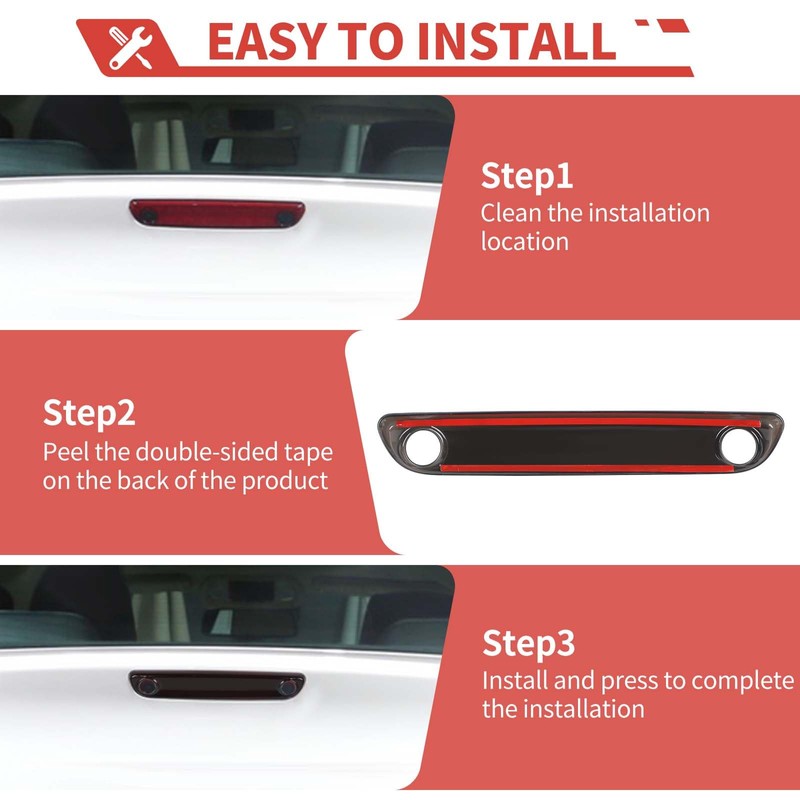 EASY TO INSTALL

Step1
Clean the installation location

Step2
Peel the double-sided tape on the back of the product

Step3
Install and press to complete the installation