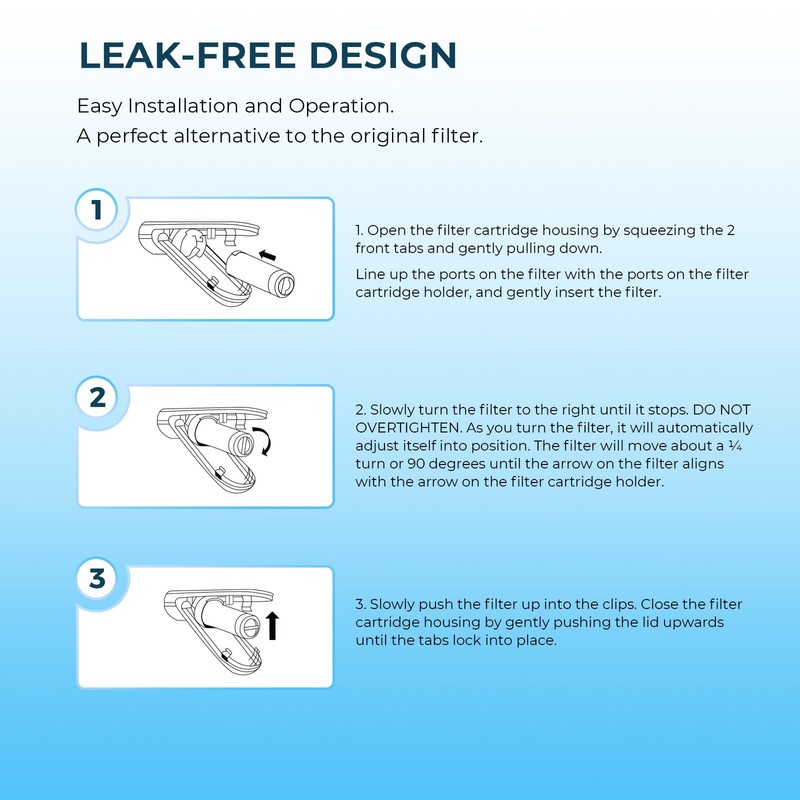 LEAK-FREE DESIGN

Easy Installation and Operation.
A perfect alternative to the original filter.

1

1. Open the filter cartridge housing by squeezing the 2 front tabs and gently pulling down.

Line up the ports on the filter with the ports on the filter cartridge holder, and gently insert the filter.

2

2. Slowly turn the filter to the right until it stops. DO NOT OVERTIGHTEN. As you turn the filter, it will automatically adjust itself into position. The filter will move about a ¼ turn or 90 degrees until the arrow on the filter aligns with the arrow on the filter cartridge holder.

3

3. Slowly push the filter up into the clips. Close the filter cartridge housing by gently pushing the lid upwards until the tabs lock into place.