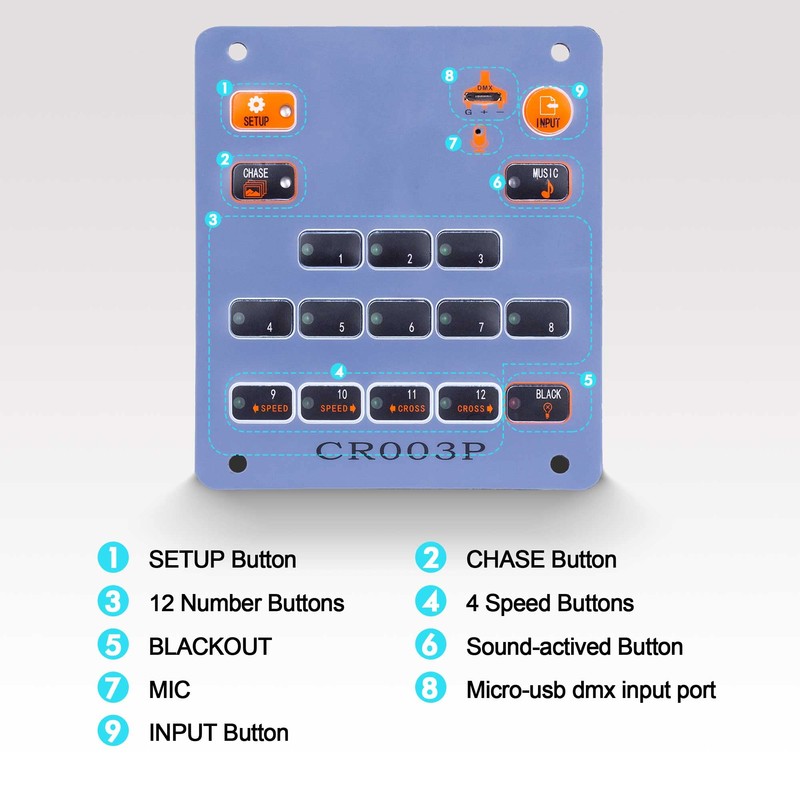 1 SETUP
8 DMX G + −
9 INPUT
7
2 CHASE
6 MUSIC
3
1 2 3
4 5 6 7 8
4
9 SPEED
10 SPEED
11 CROSS
12 CROSS
5 BLACK
CR003P

1 SETUP Button
2 CHASE Button
3 12 Number Buttons
4 4 Speed Buttons
5 BLACKOUT
6 Sound-actived Button
7 MIC
8 Micro-usb dmx input port
9 INPUT Button