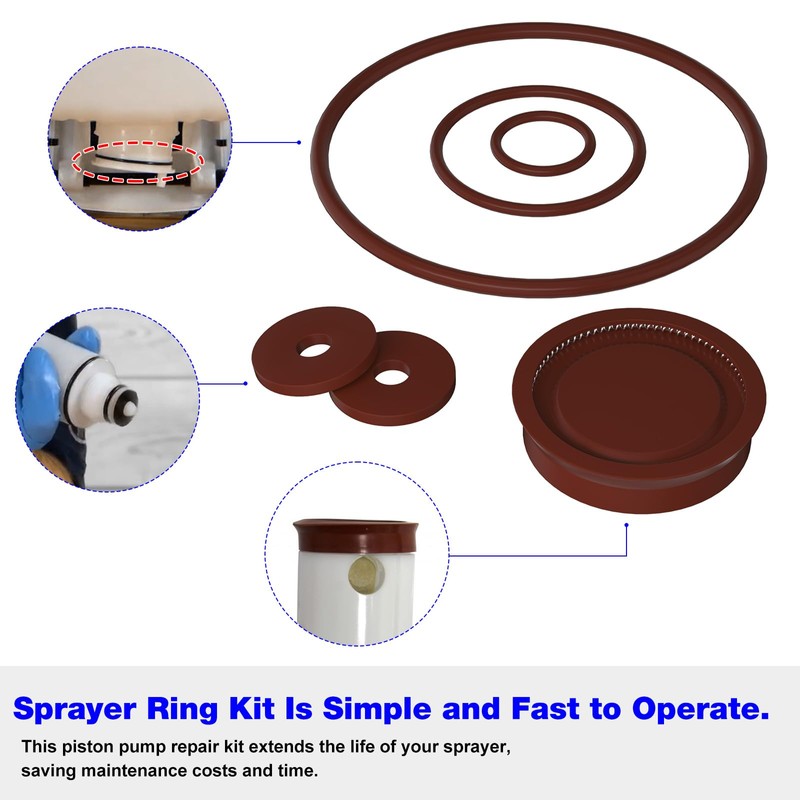 Sprayer Ring Kit Is Simple and Fast to Operate.

This piston pump repair kit extends the life of your sprayer, saving maintenance costs and time.