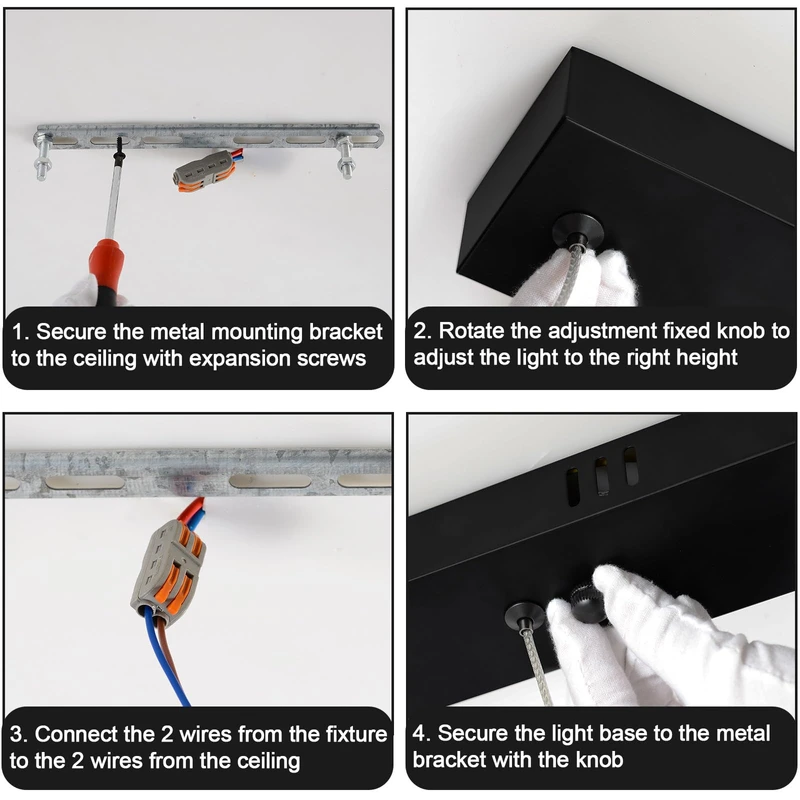 1. Secure the metal mounting bracket to the ceiling with expansion screws

2. Rotate the adjustment fixed knob to adjust the light to the right height

3. Connect the 2 wires from the fixture to the 2 wires from the ceiling

4. Secure the light base to the metal bracket with the knob