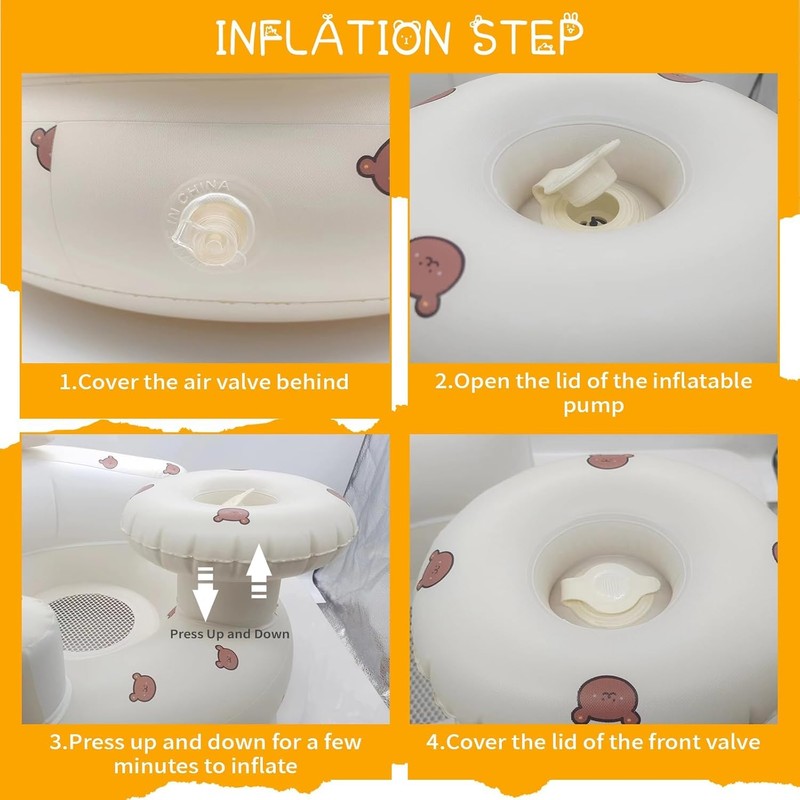 INFLATION STEP

IN CHINA

1.Cover the air valve behind

2.Open the lid of the inflatable pump

Press Up and Down

3.Press up and down for a few minutes to inflate

4.Cover the lid of the front valve