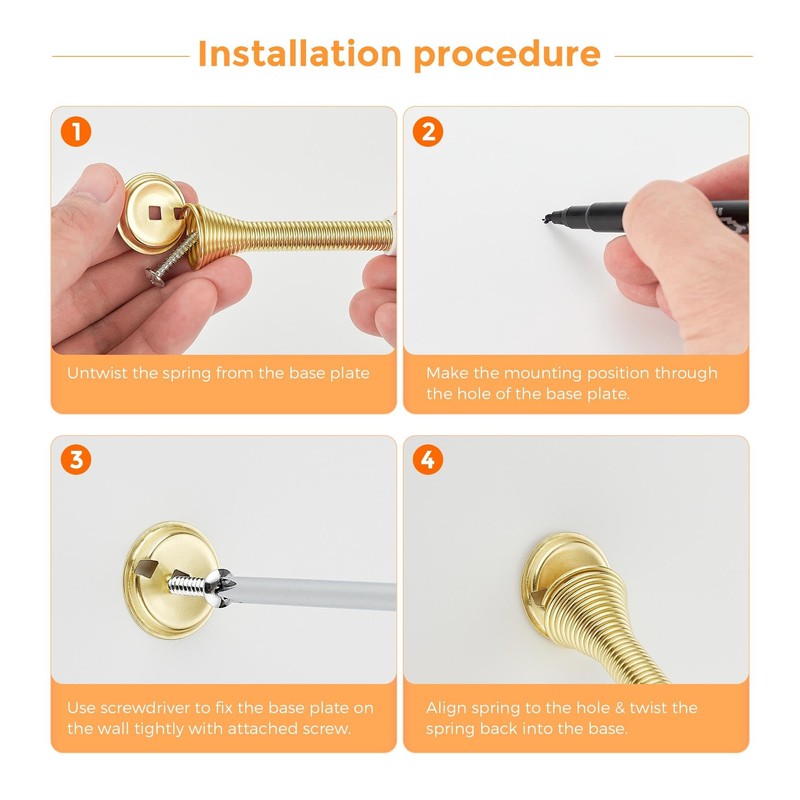 Installation procedure

1

Untwist the spring from the base plate

2

Make the mounting position through the hole of the base plate.

3

Use screwdriver to fix the base plate on the wall tightly with attached screw.

4

Align spring to the hole & twist the spring back into the base.