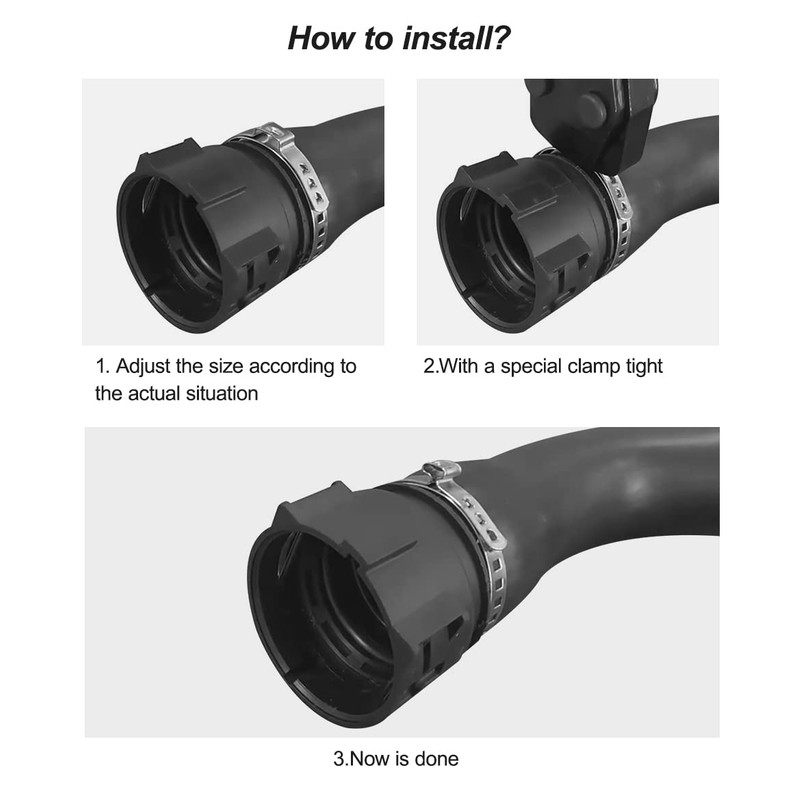 How to install?

1. Adjust the size according to the actual situation

2.With a special clamp tight

3.Now is done