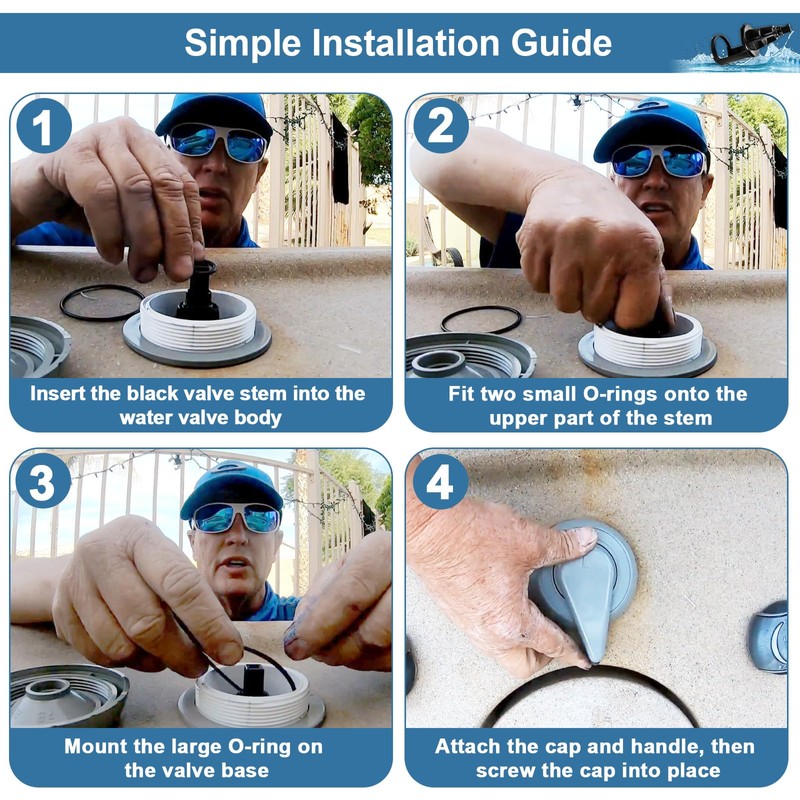 Simple Installation Guide

1

Insert the black valve stem into the water valve body

2

Fit two small O-rings onto the upper part of the stem

3

Mount the large O-ring on the valve base

4

Attach the cap and handle, then screw the cap into place